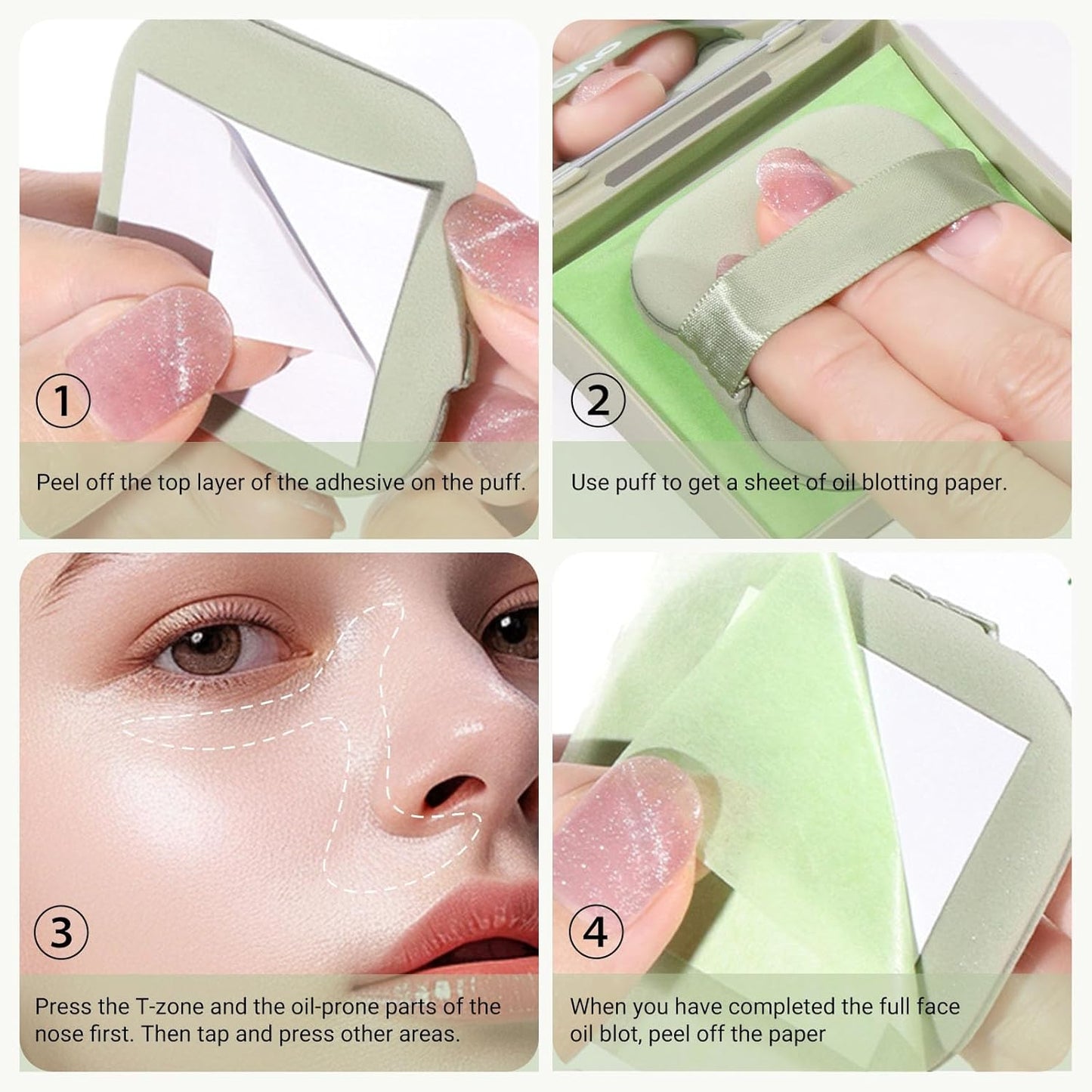 ①

Peel off the top layer of the adhesive on the puff.

②

Use puff to get a sheet of oil blotting paper.

③

Press the T-zone and the oil-prone parts of the nose first. Then tap and press other areas.

④

When you have completed the full face oil blot, peel off the paper