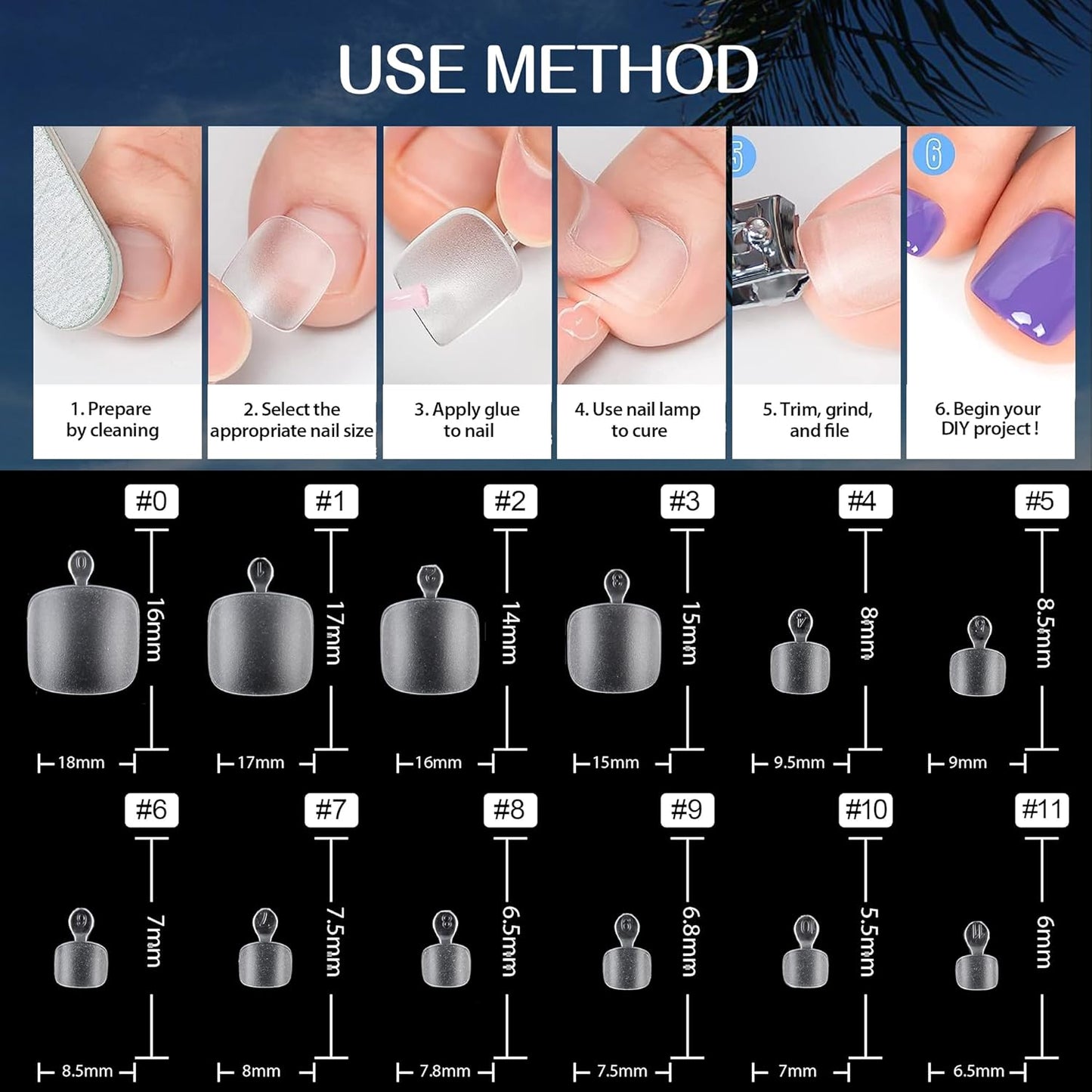 USE METHOD

5

6

1. Prepare by cleaning

2. Select the appropriate nail size

3. Apply glue to nail

4. Use nail lamp to cure

5. Trim, grind, and file

6. Begin your DIY project !

#0
16mm
18mm

#1
17mm
17mm

#2
14mm
16mm

#3
15mm
15mm

#4
8mm
9.5mm

#5
8.5mm
9mm

#6
7mm
8.5mm

#7
7.5mm
8mm

#8
6.5mm
7.8mm

#9
6.8mm
7.5mm

#10
5.5mm
7mm

#11
6mm
6.5mm