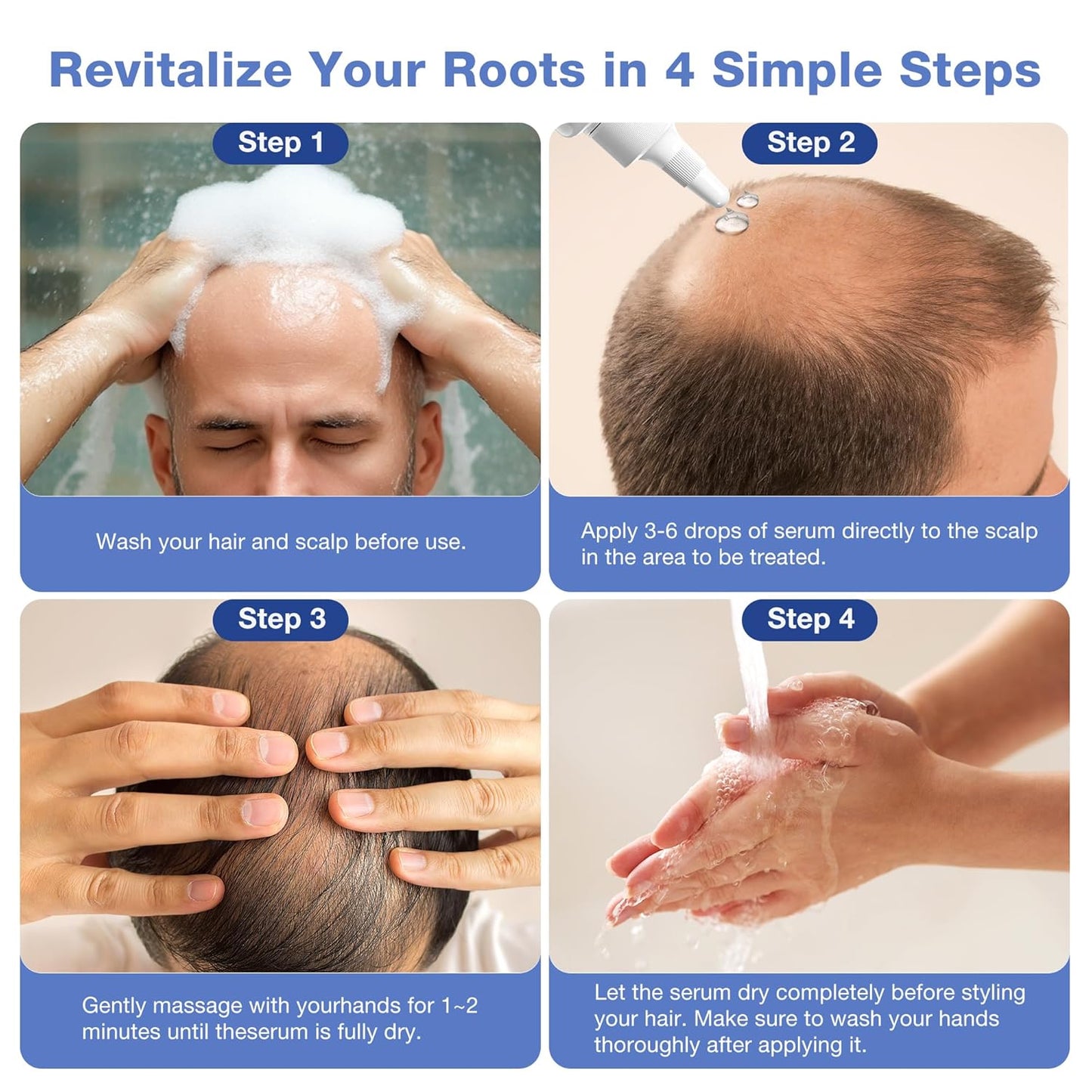 Revitalize Your Roots in 4 Simple Steps

Step 1

Wash your hair and scalp before use.

Step 2

Apply 3-6 drops of serum directly to the scalp in the area to be treated.

Step 3

Gently massage with yourhands for 1~2 minutes until theserum is fully dry.

Step 4

Let the serum dry completely before styling your hair. Make sure to wash your hands thoroughly after applying it.