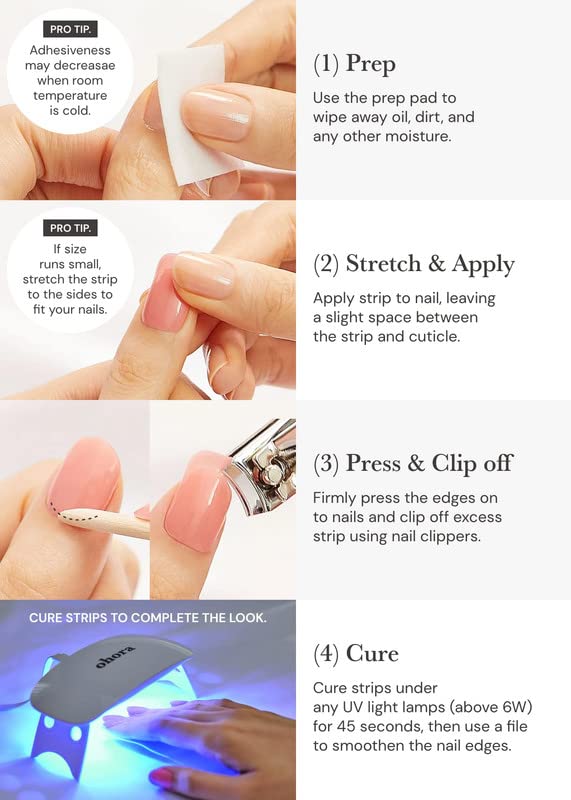 PRO TIP.
Adhesiveness may decreasae when room temperature is cold.

(1) Prep
Use the prep pad to wipe away oil, dirt, and any other moisture.

PRO TIP.
If size runs small, stretch the strip to the sides to fit your nails.

(2) Stretch & Apply
Apply strip to nail, leaving a slight space between the strip and cuticle.

(3) Press & Clip off
Firmly press the edges on to nails and clip off excess strip using nail clippers.

CURE STRIPS TO COMPLETE THE LOOK.
ohora

(4) Cure
Cure strips under any UV light lamps (above 6W) for 45 seconds, then use a file to smoothen the nail edges.