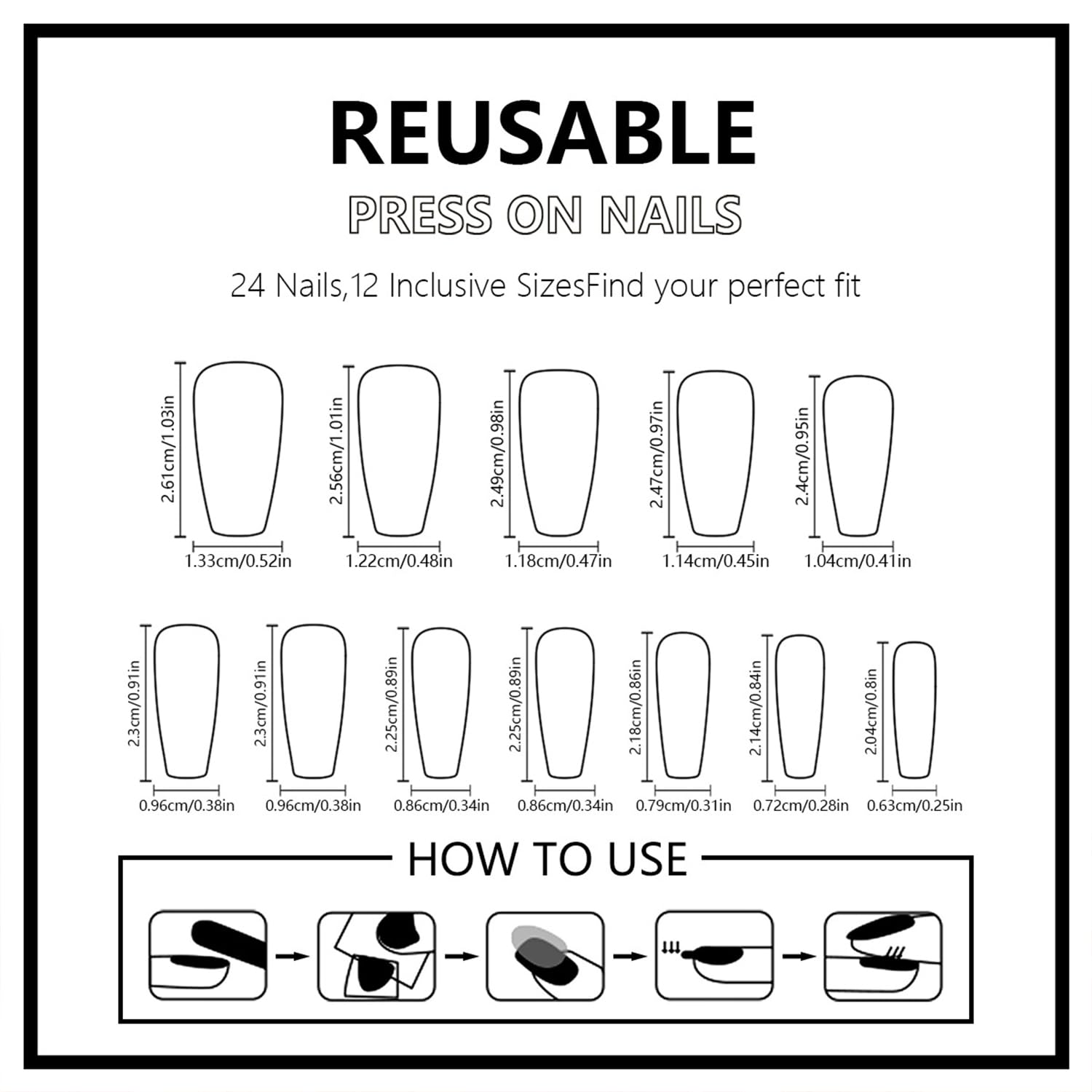 REUSABLE

PRESS ON NAILS

24 Nails,12 Inclusive SizesFind your perfect fit

2.61cm/1.03in
1.33cm/0.52in

2.56cm/1.01in
1.22cm/0.48in

2.49cm/0.98in
1.18cm/0.47in

2.47cm/0.97in
1.14cm/0.45in

2.4cm/0.95in
1.04cm/0.41in

2.3cm/0.91in
0.96cm/0.38in

2.3cm/0.91in
0.96cm/0.38in

2.25cm/0.89in
0.86cm/0.34in

2.25cm/0.89in
0.86cm/0.34in

2.18cm/0.86in
0.79cm/0.31in

2.14cm/0.84in
0.72cm/0.28in

2.04cm/0.8in
0.63cm/0.25in

HOW TO USE