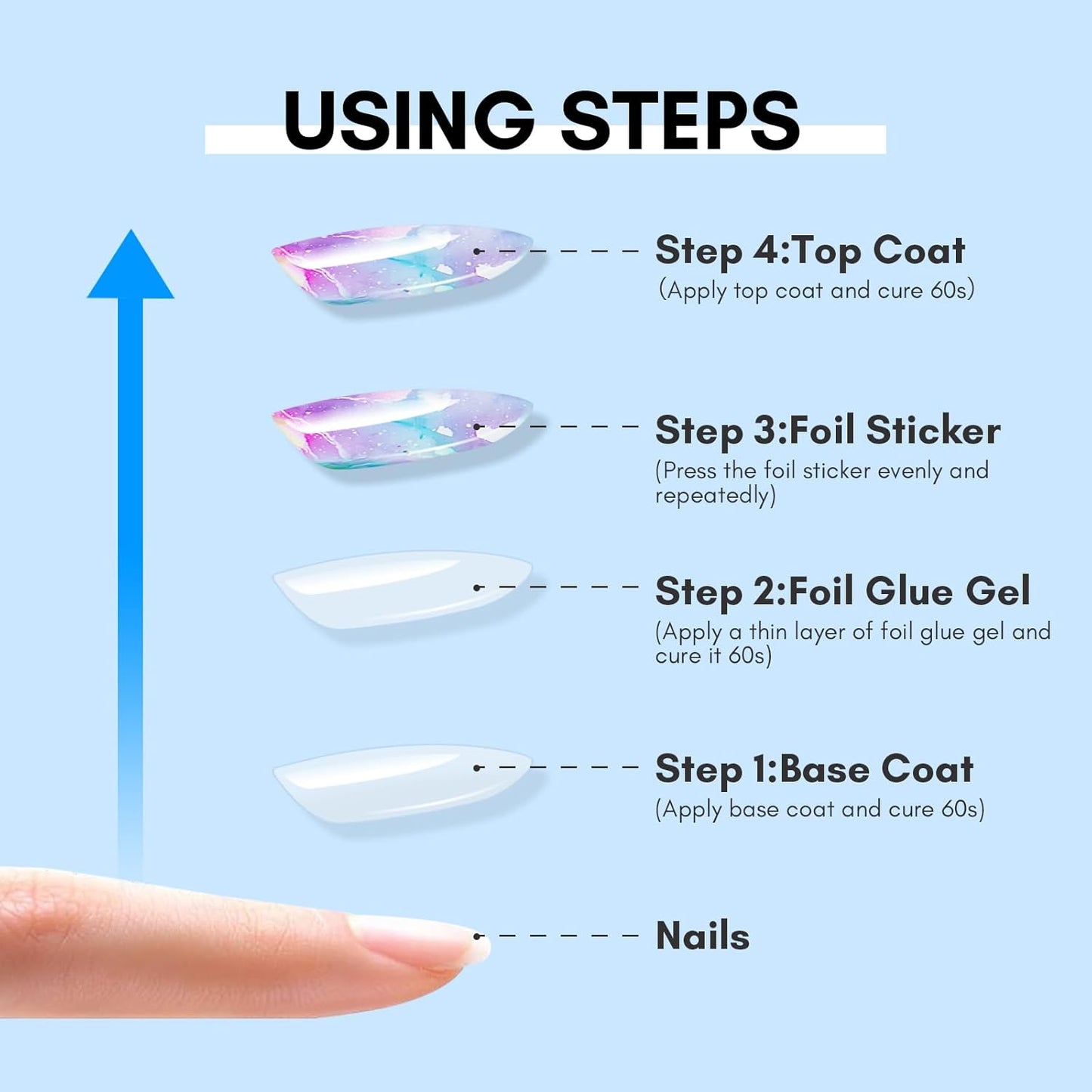 USING STEPS

Step 4:Top Coat
(Apply top coat and cure 60s)

Step 3:Foil Sticker
(Press the foil sticker evenly and repeatedly)

Step 2:Foil Glue Gel
(Apply a thin layer of foil glue gel and cure it 60s)

Step 1:Base Coat
(Apply base coat and cure 60s)

Nails