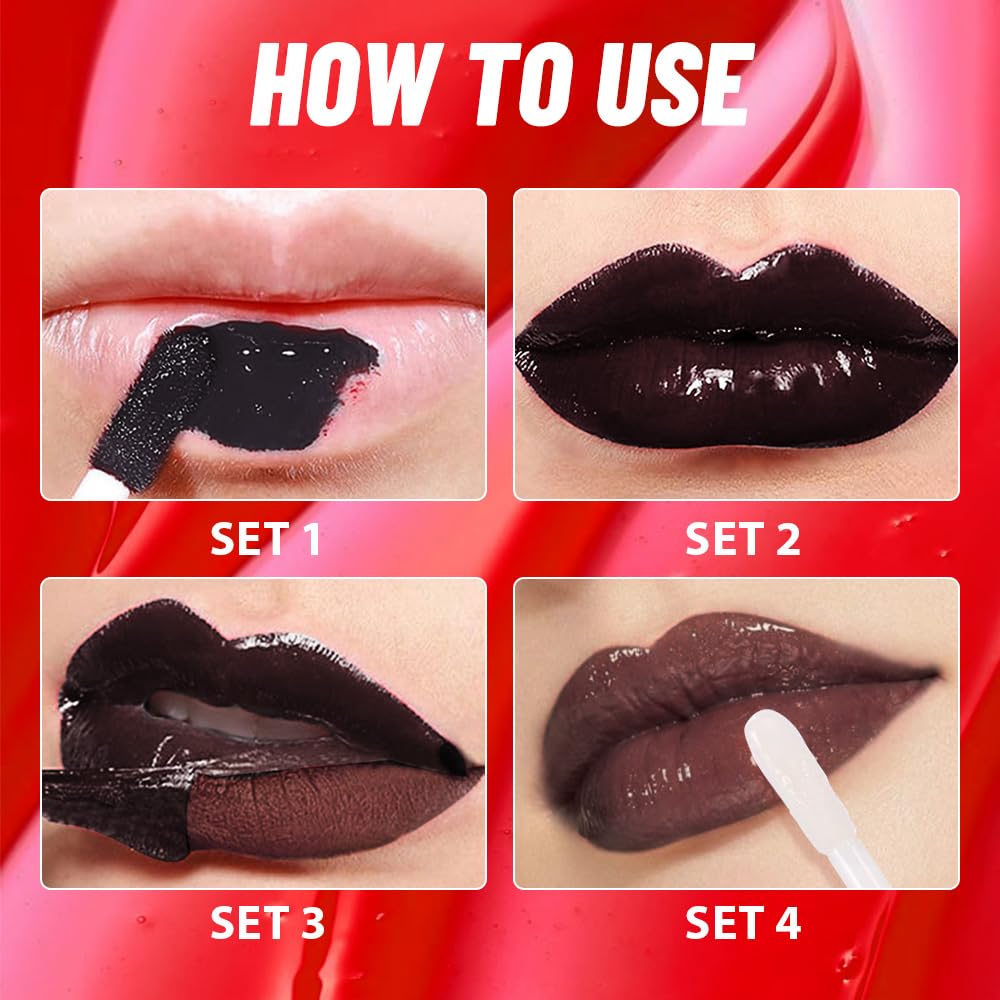 HOW TO USE

SET 1

SET 2

SET 3

SET 4