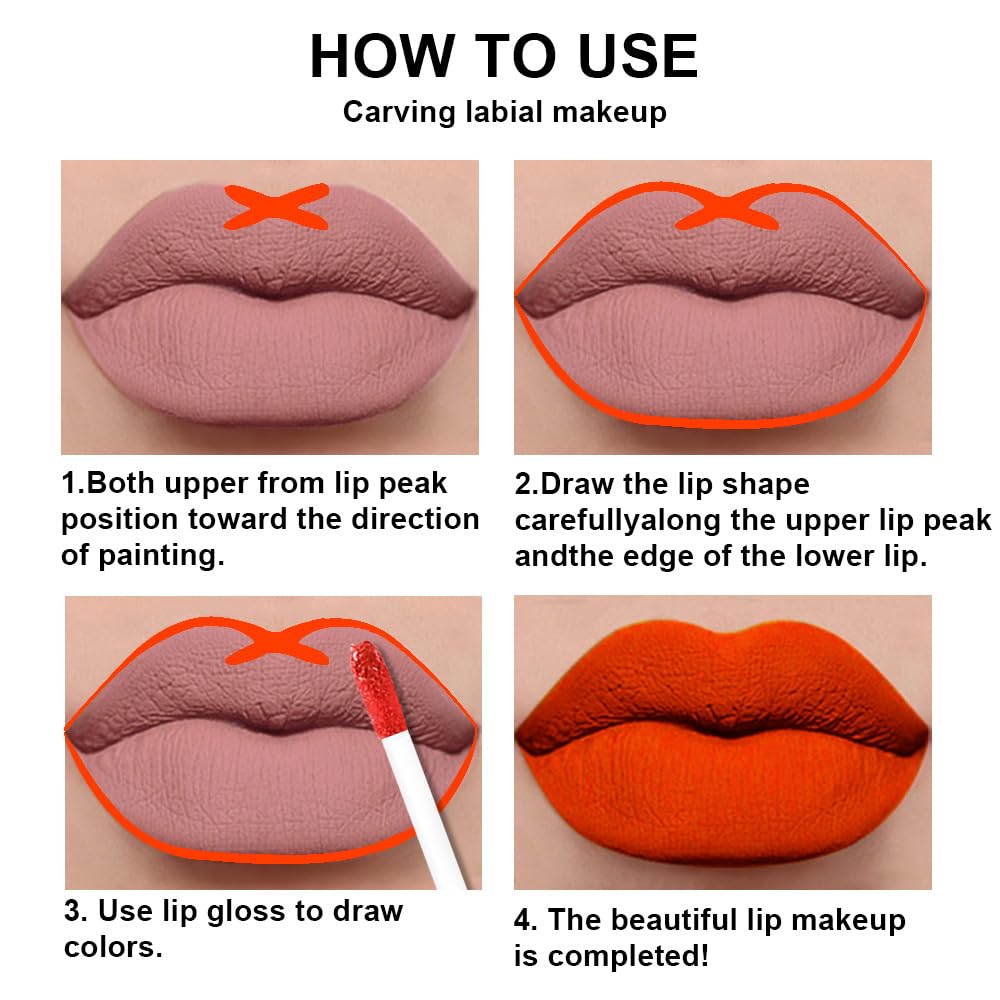 HOW TO USE
Carving labial makeup

1.Both upper from lip peak position toward the direction of painting.

2.Draw the lip shape carefullyalong the upper lip peak andthe edge of the lower lip.

3. Use lip gloss to draw colors.

4. The beautiful lip makeup is completed!