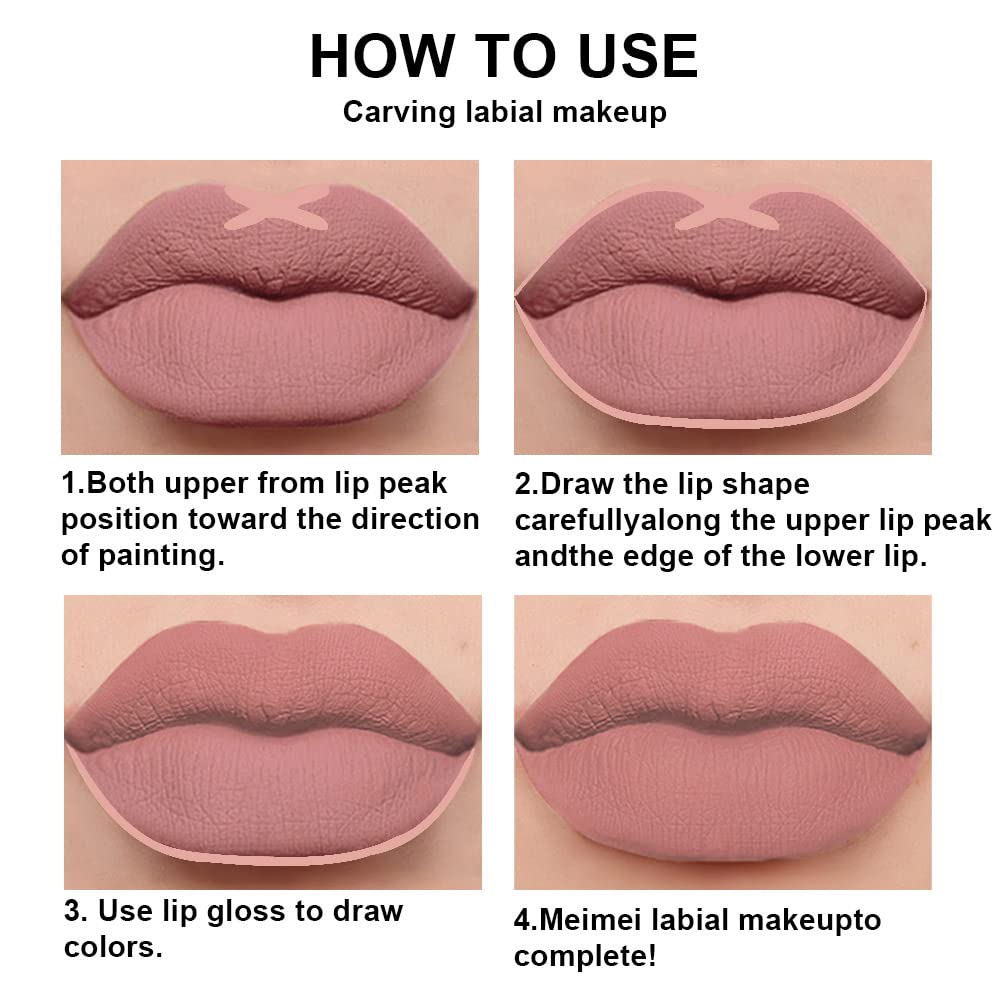 HOW TO USE
Carving labial makeup

1.Both upper from lip peak position toward the direction of painting.

2.Draw the lip shape carefullyalong the upper lip peak andthe edge of the lower lip.

3. Use lip gloss to draw colors.

4.Meimei labial makeupto complete!