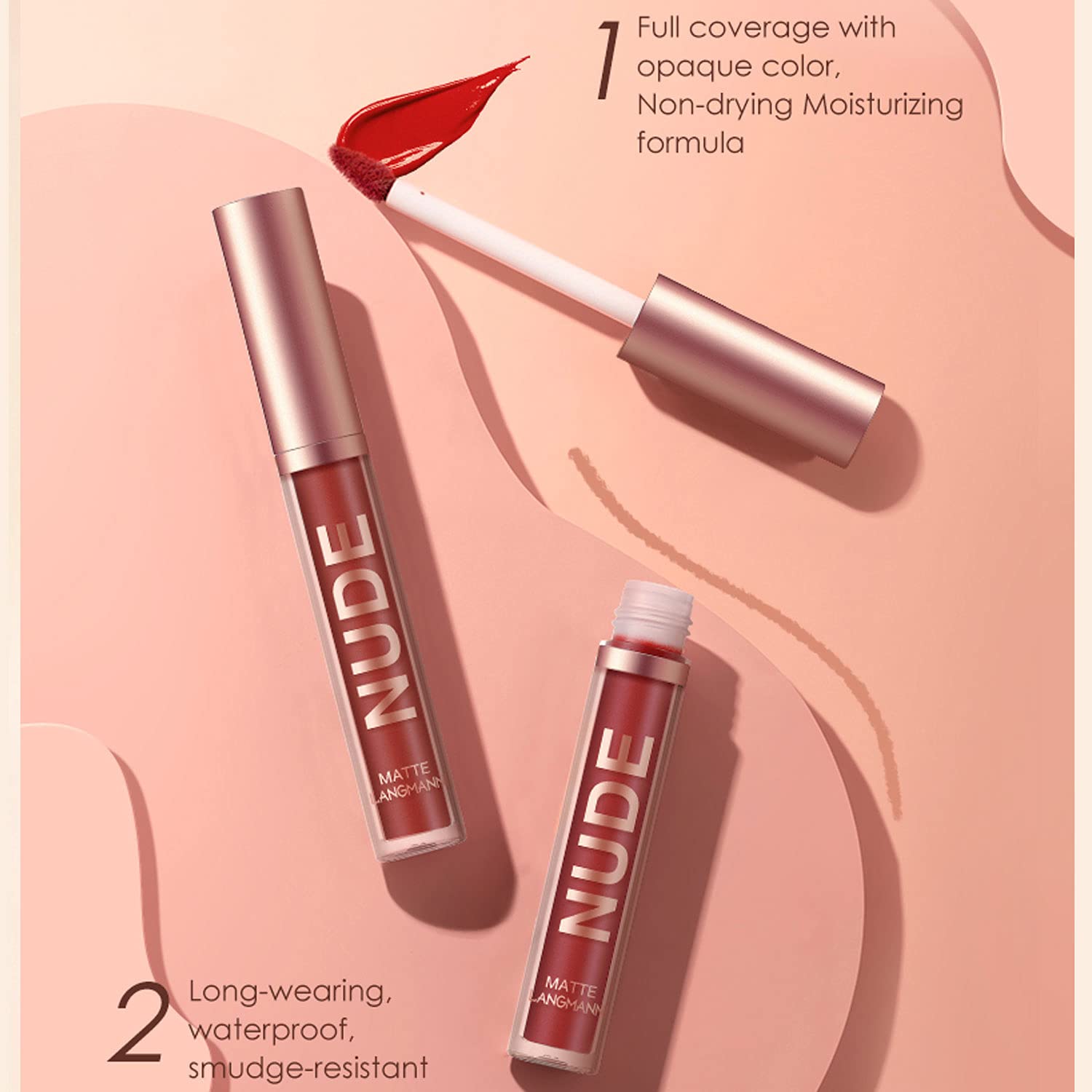 1 Full coverage with opaque color, Non-drying Moisturizing formula

NUDE
MATTE
LANGMANN

NUDE
MATTE
LANGMANN

2 Long-wearing, waterproof, smudge-resistant