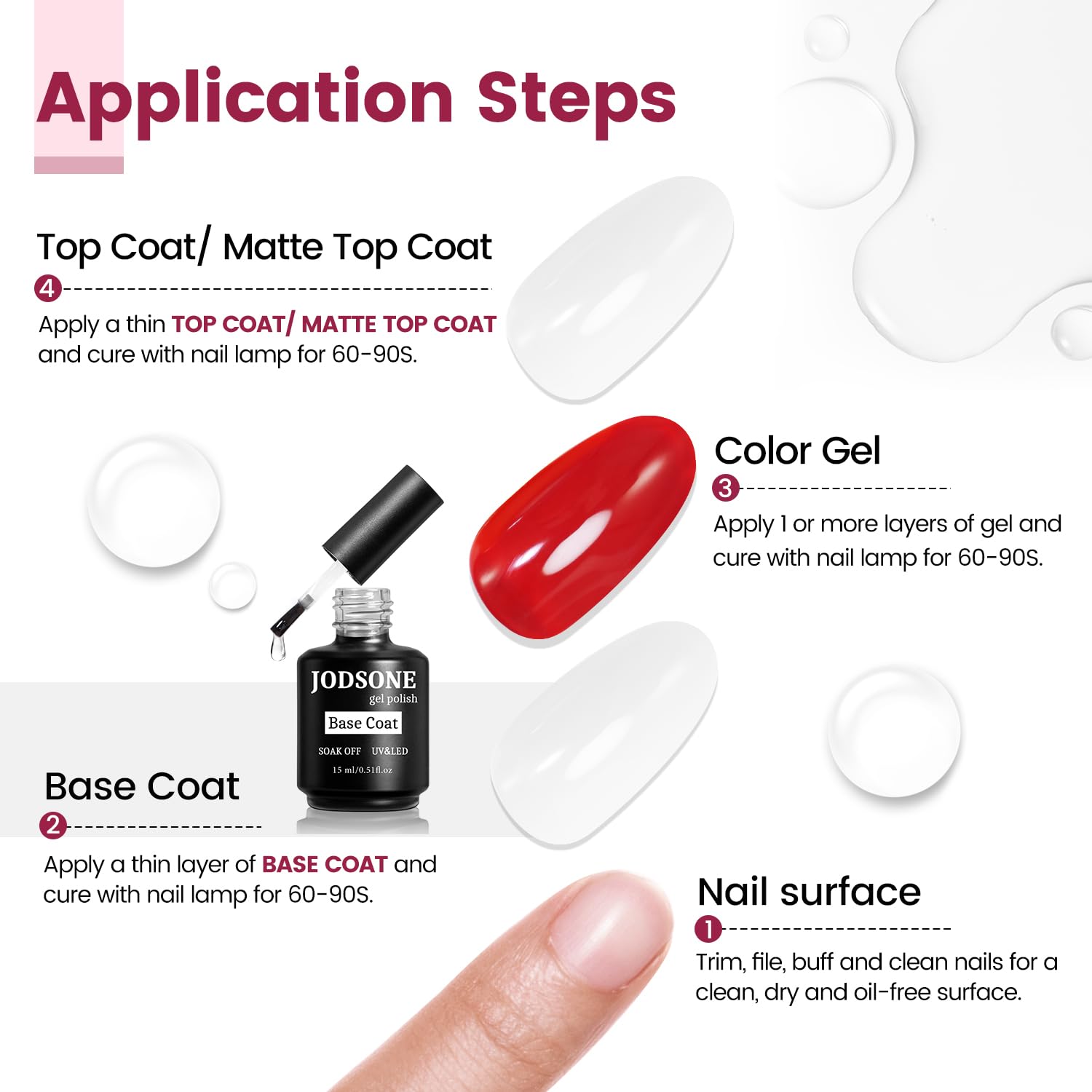 Application Steps

Top Coat/ Matte Top Coat

4

Apply a thin TOP COAT/ MATTE TOP COAT and cure with nail lamp for 60-90S.

Color Gel

3

Apply 1 or more layers of gel and cure with nail lamp for 60-90S.

JODSONE
gel polish
Base Coat
SOAK OFF UV&LED
15 ml/0.51fl.oz

Base Coat

2

Apply a thin layer of BASE COAT and cure with nail lamp for 60-90S.

Nail surface

1

Trim, file, buff and clean nails for a clean, dry and oil-free surface.