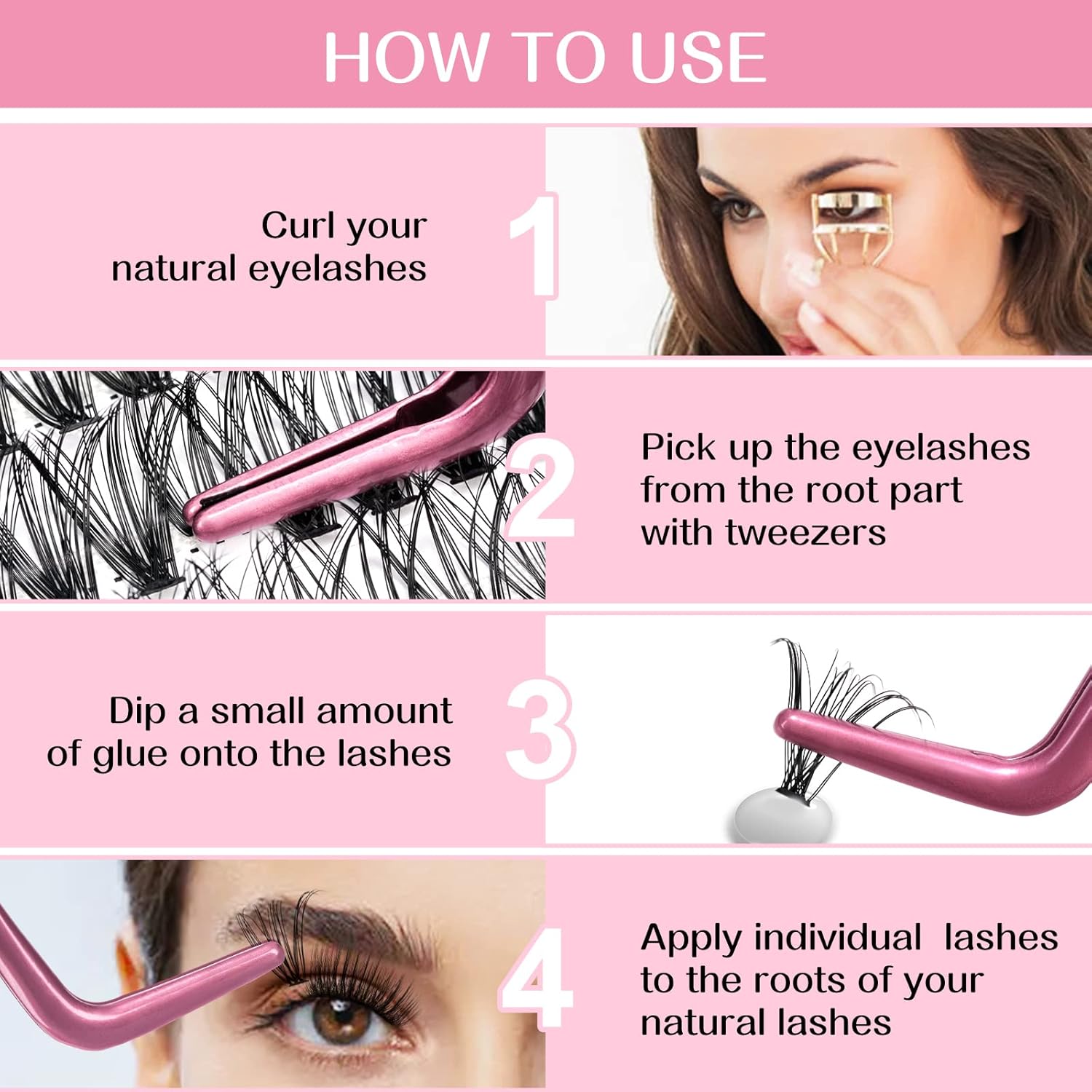 HOW TO USE

Curl your natural eyelashes

1

2

Pick up the eyelashes from the root part with tweezers

Dip a small amount of glue onto the lashes

3

4

Apply individual lashes to the roots of your natural lashes