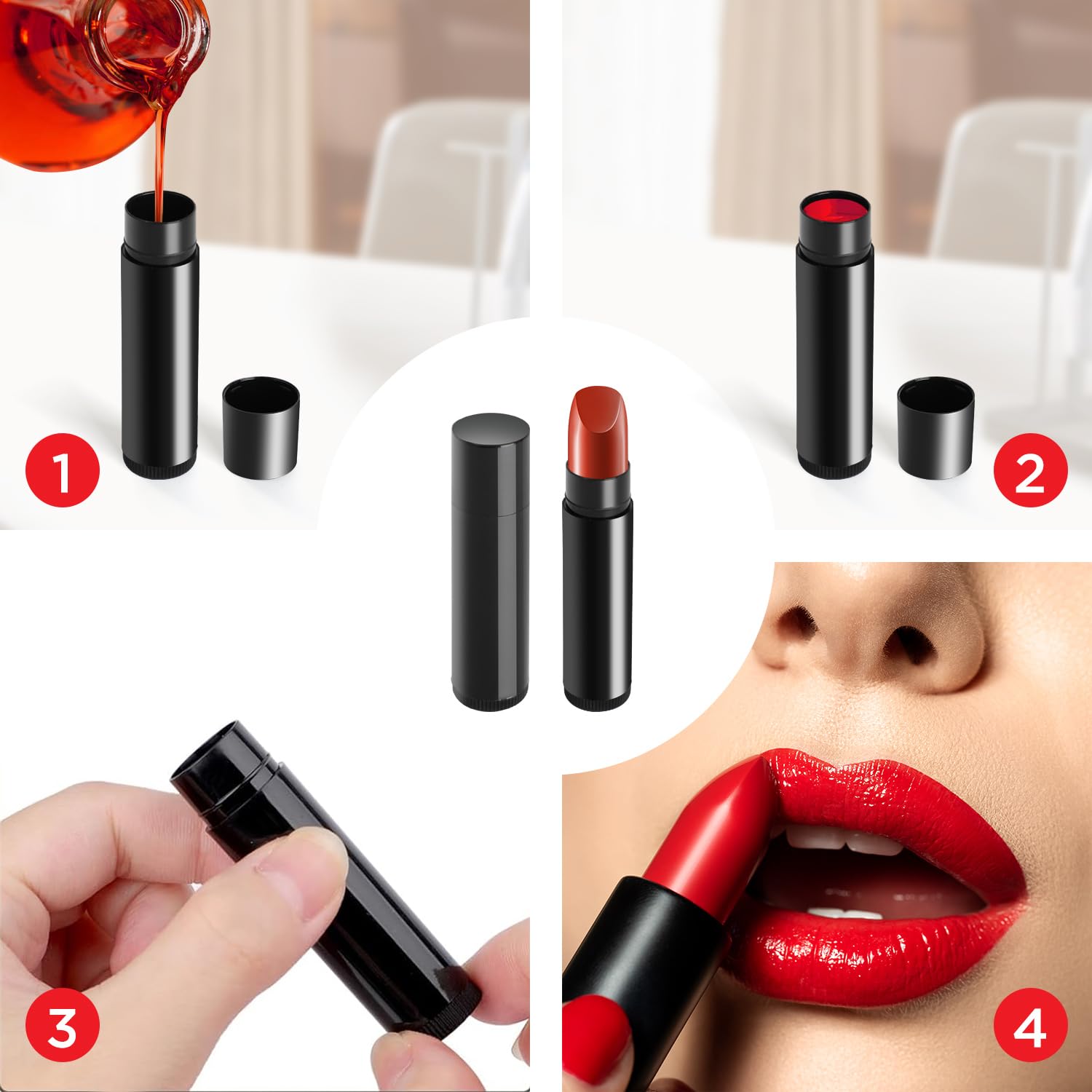 1

2

3

4