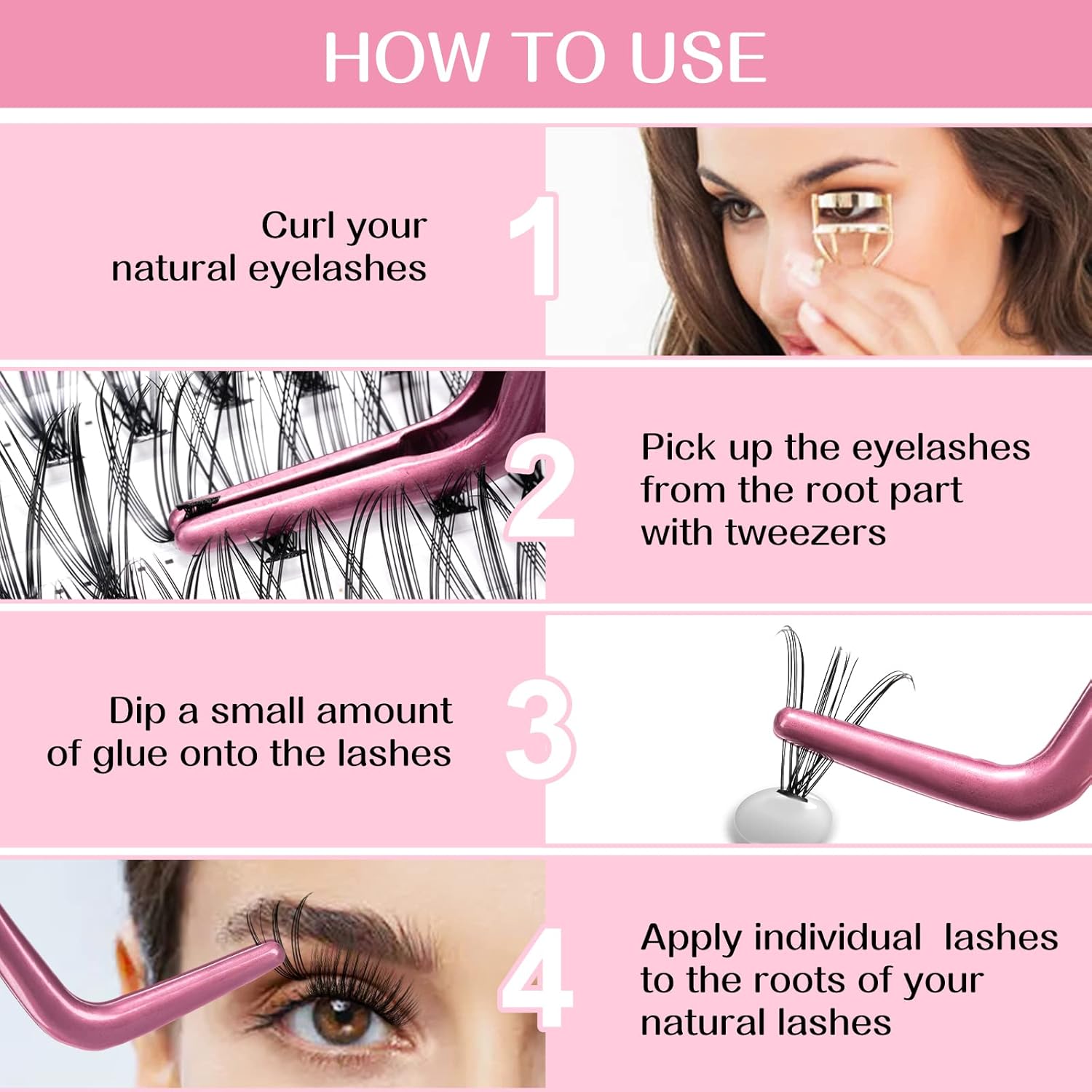 HOW TO USE

Curl your natural eyelashes

1

2

Pick up the eyelashes from the root part with tweezers

Dip a small amount of glue onto the lashes

3

4

Apply individual  lashes to the roots of your natural lashes