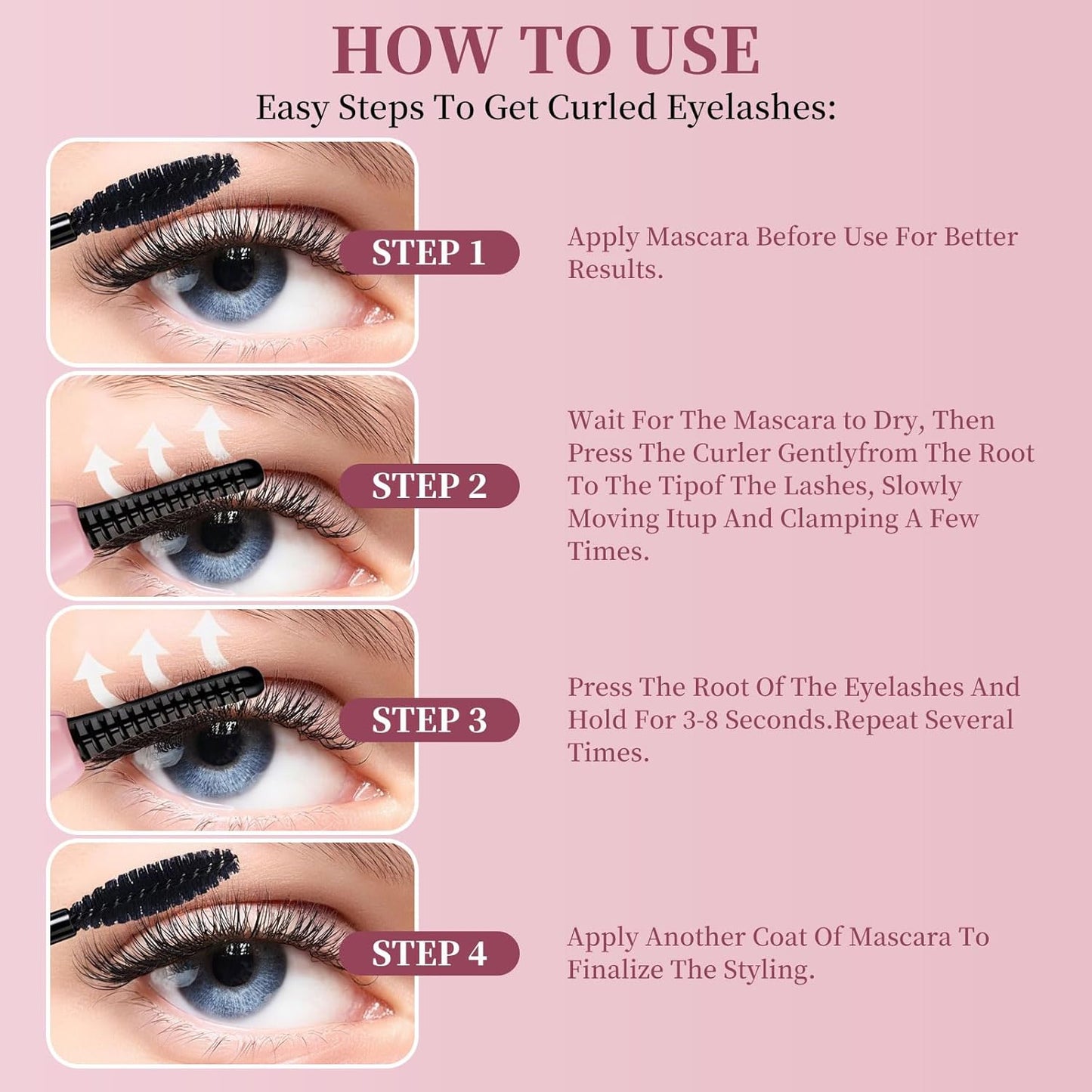 HOW TO USE

Easy Steps To Get Curled Eyelashes:

STEP 1

Apply Mascara Before Use For Better Results.

STEP 2

Wait For The Mascara to Dry, Then Press The Curler Gentlyfrom The Root To The Tipof The Lashes, Slowly Moving Itup And Clamping A Few Times.

STEP 3

Press The Root Of The Eyelashes And Hold For 3-8 Seconds.Repeat Several Times.

STEP 4

Apply Another Coat Of Mascara To Finalize The Styling.