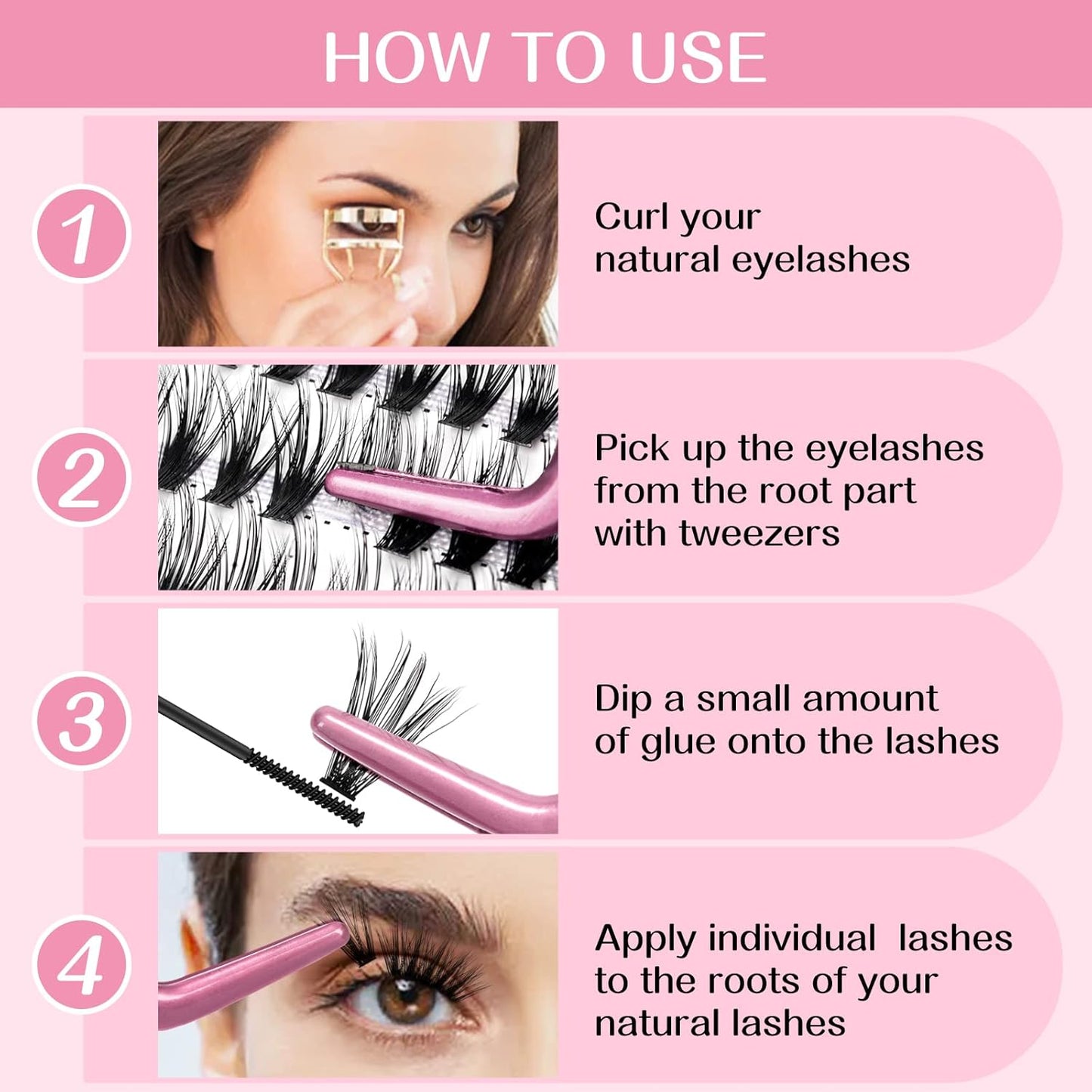 HOW TO USE

1

Curl your natural eyelashes

2

Pick up the eyelashes from the root part with tweezers

3

Dip a small amount of glue onto the lashes

4

Apply individual lashes to the roots of your natural lashes