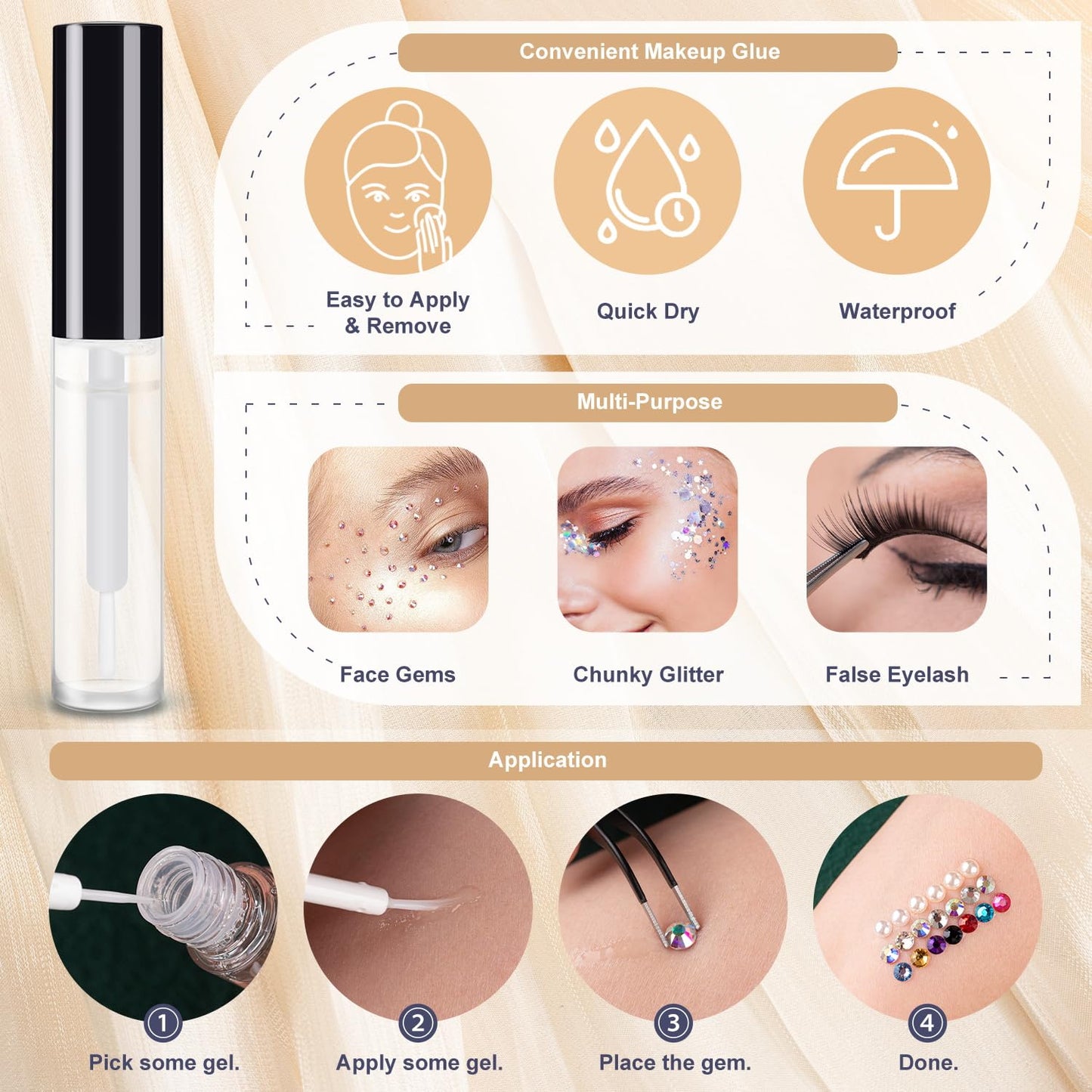 Convenient Makeup Glue

Easy to Apply & Remove

Quick Dry

Waterproof

Multi-Purpose

Face Gems

Chunky Glitter

False Eyelash

Application

1
Pick some gel.

2
Apply some gel.

3
Place the gem.

4
Done.