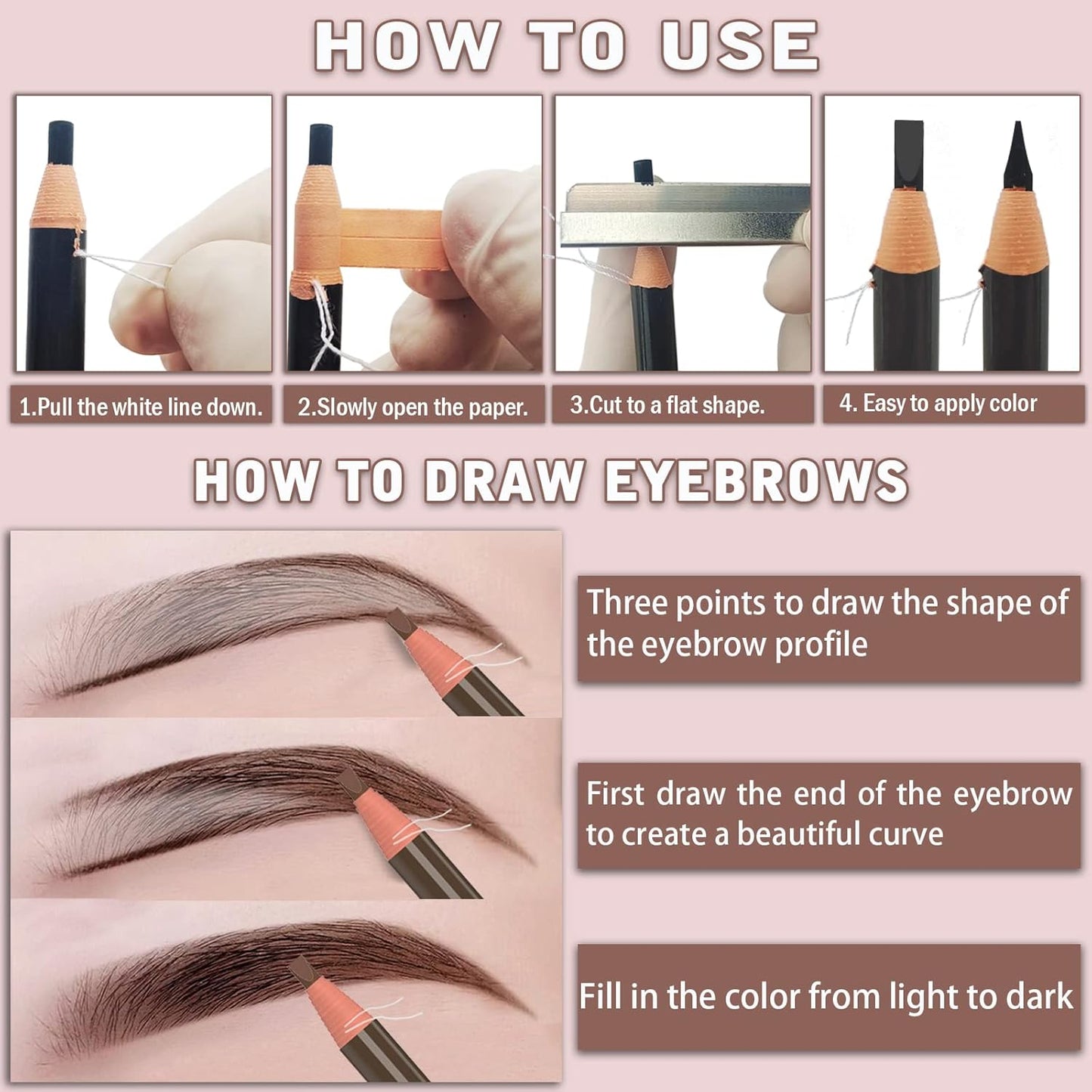 HOW TO USE

1.Pull the white line down.

2.Slowly open the paper.

3.Cut to a flat shape.

4. Easy to apply color

HOW TO DRAW EYEBROWS

Three points to draw the shape of the eyebrow profile

First draw the end of the eyebrow to create a beautiful curve

Fill in the color from light to dark