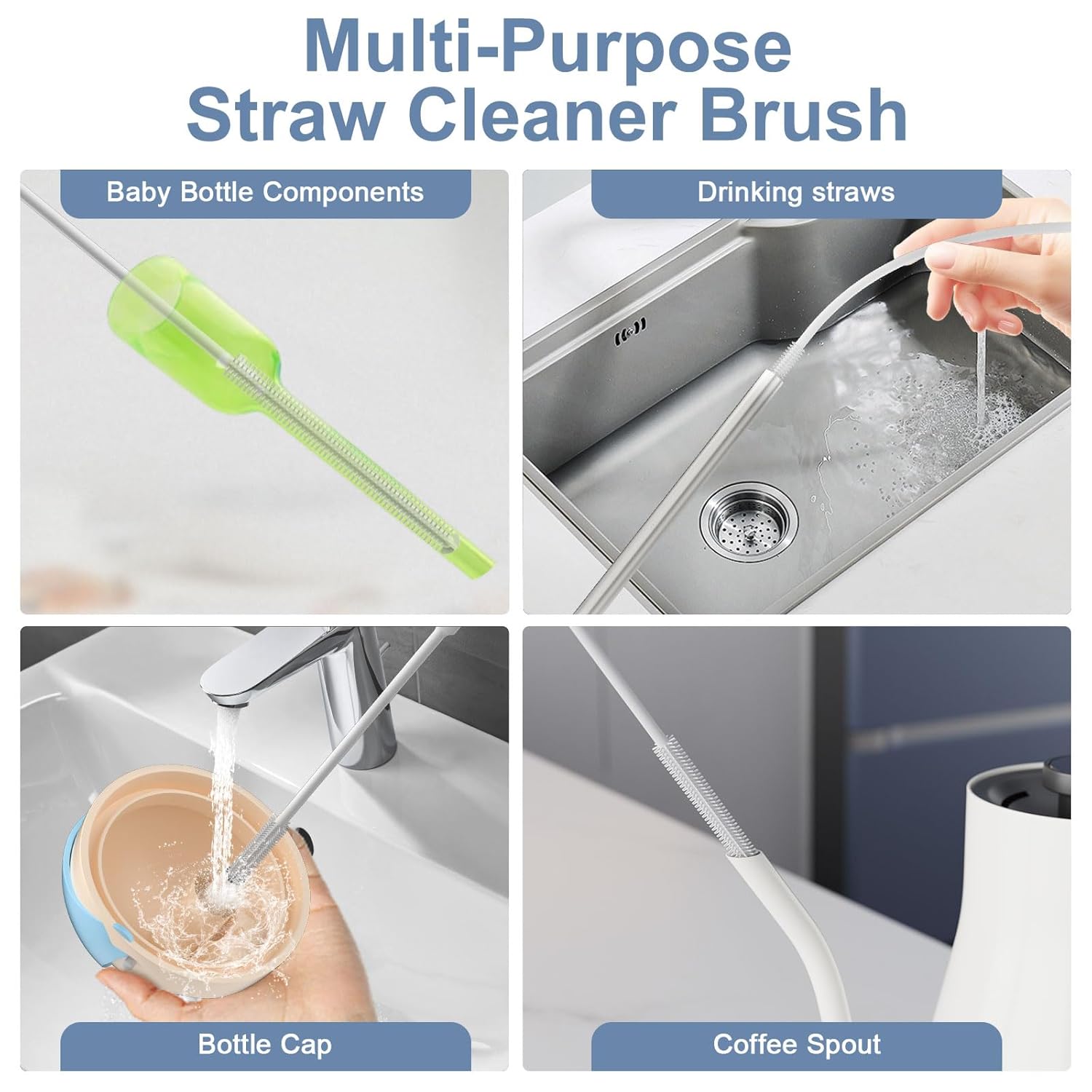 Multi-Purpose Straw Cleaner Brush

Baby Bottle Components

Drinking straws

Bottle Cap

Coffee Spout