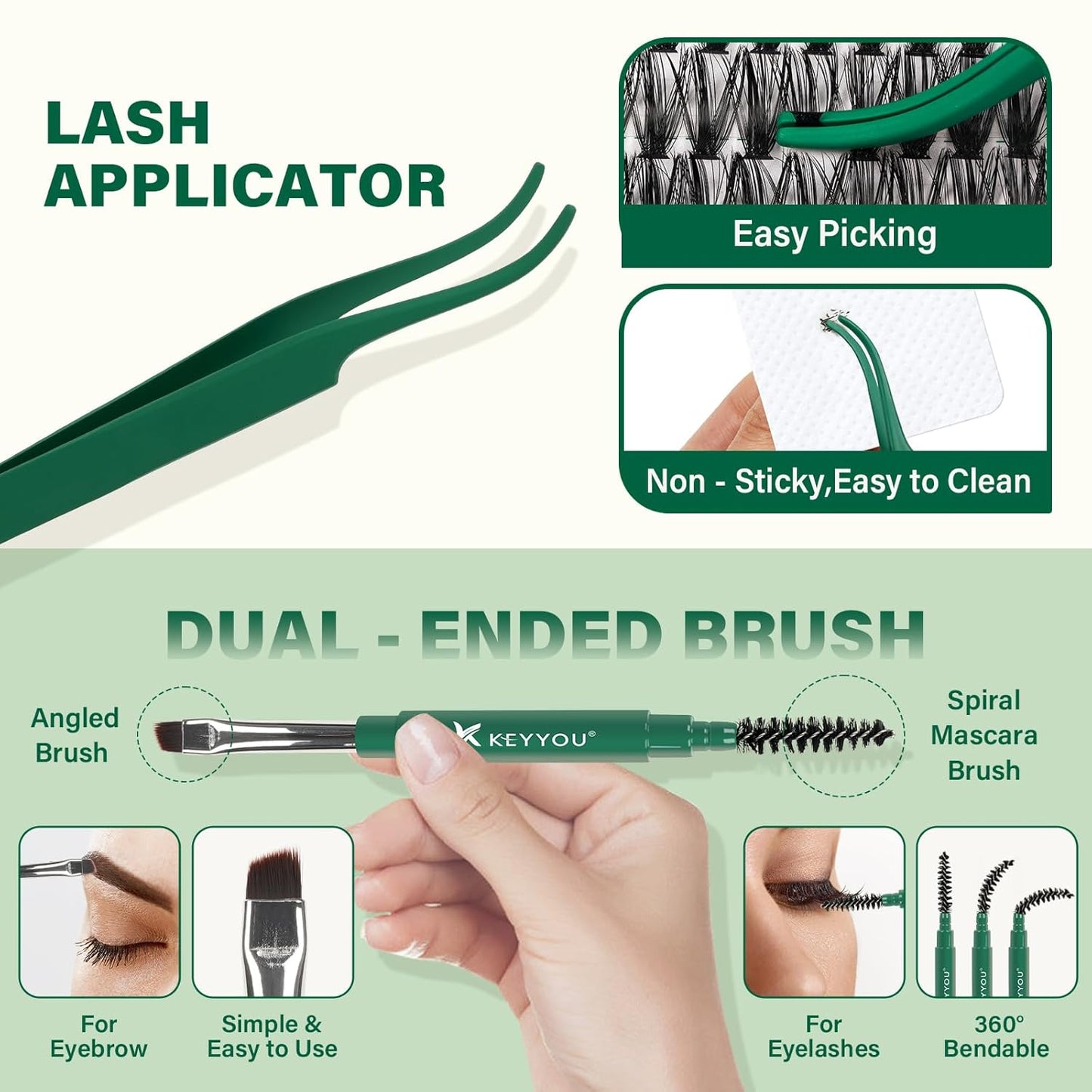 LASH APPLICATOR

Easy Picking

Non - Sticky,Easy to Clean

DUAL - ENDED BRUSH

Angled Brush

KEYYOU®

Spiral Mascara Brush

For Eyebrow

Simple & Easy to Use

For Eyelashes

360° Bendable