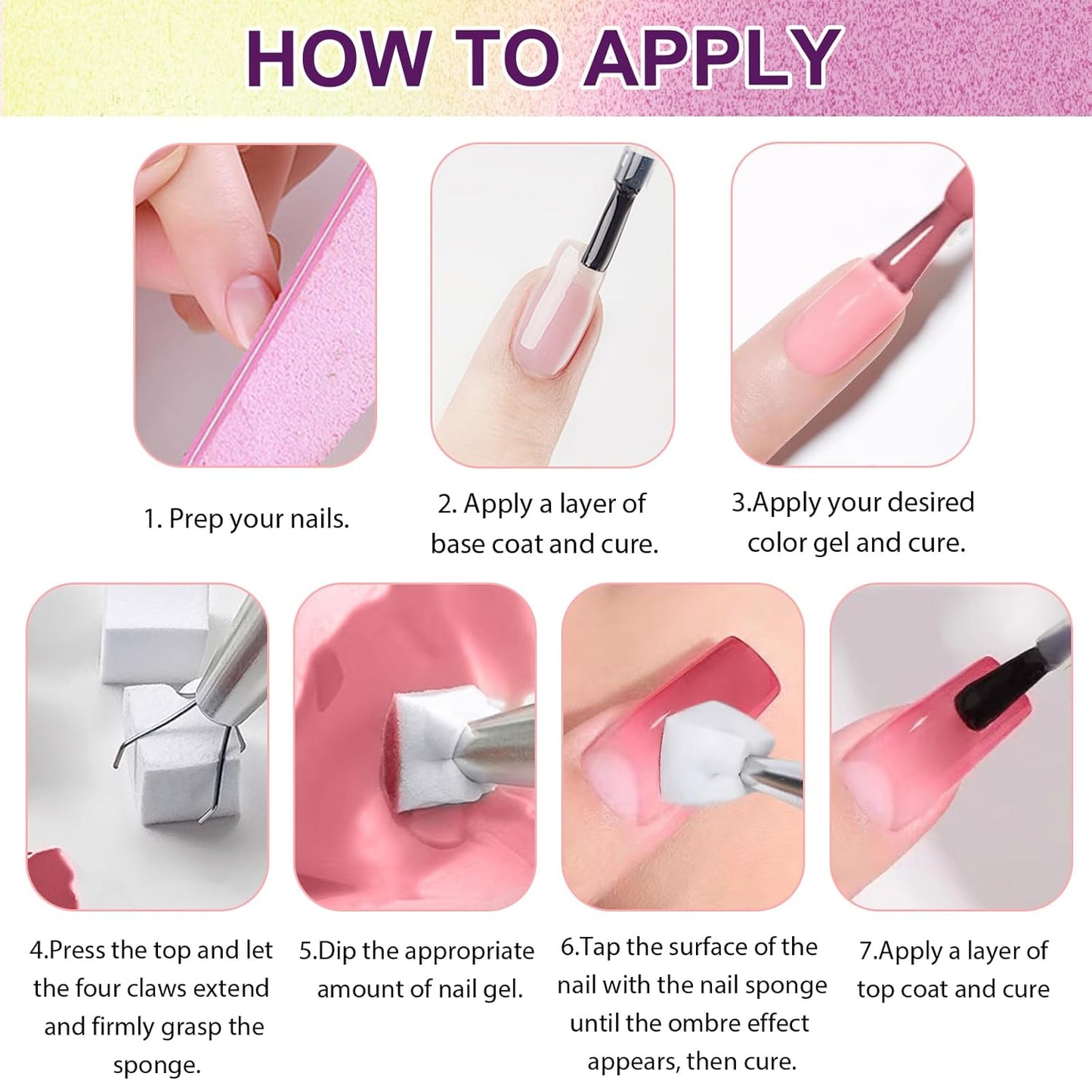 HOW TO APPLY

1. Prep your nails.

2. Apply a layer of base coat and cure.

3.Apply your desired color gel and cure.

4.Press the top and let the four claws extend and firmly grasp the sponge.

5.Dip the appropriate amount of nail gel.

6.Tap the surface of the nail with the nail sponge until the ombre effect appears, then cure.

7.Apply a layer of top coat and cure