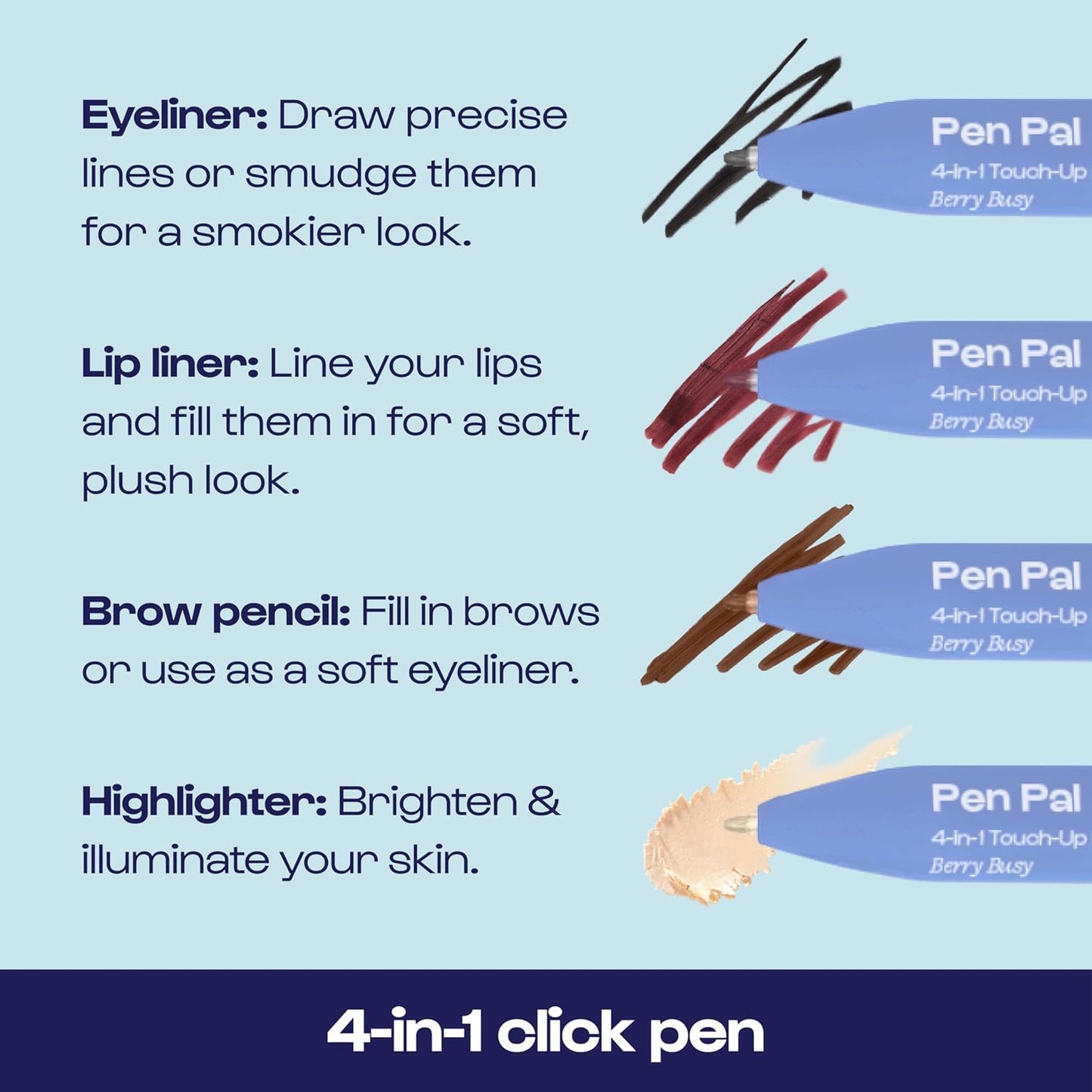 Eyeliner: Draw precise lines or smudge them for a smokier look.

Pen Pal
4-in-1 Touch-Up
Berry Busy

Lip liner: Line your lips and fill them in for a soft, plush look.

Pen Pal
4-in-1 Touch-Up
Berry Busy

Brow pencil: Fill in brows or use as a soft eyeliner.

Pen Pal
4-in-1 Touch-Up
Berry Busy

Highlighter: Brighten & illuminate your skin.

Pen Pal
4-in-1 Touch-Up
Berry Busy

4-in-1 click pen