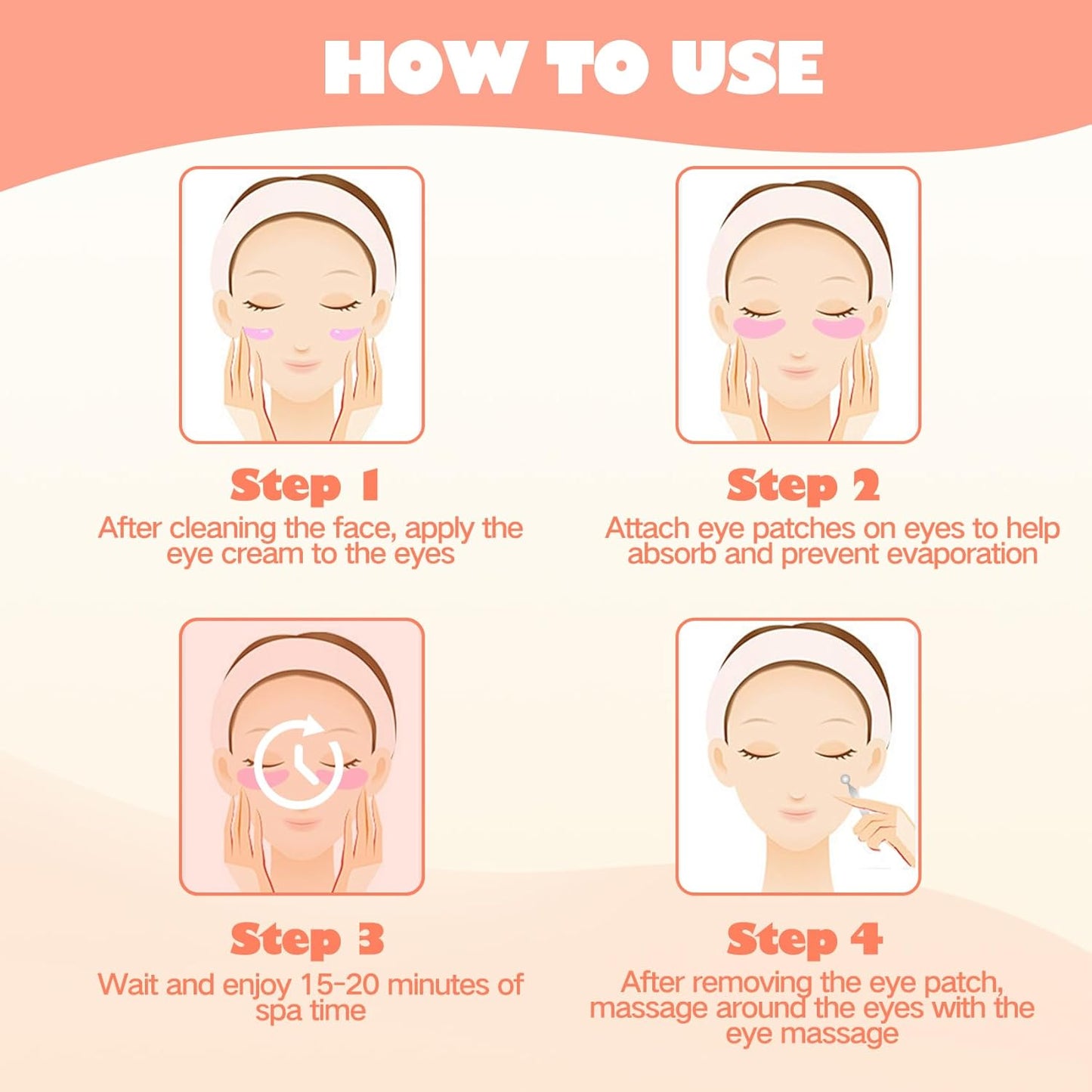 HOW TO USE

Step 1
After cleaning the face, apply the eye cream to the eyes

Step 2
Attach eye patches on eyes to help absorb and prevent evaporation

Step 3
Wait and enjoy 15-20 minutes of spa time

Step 4
After removing the eye patch, massage around the eyes with the eye massage