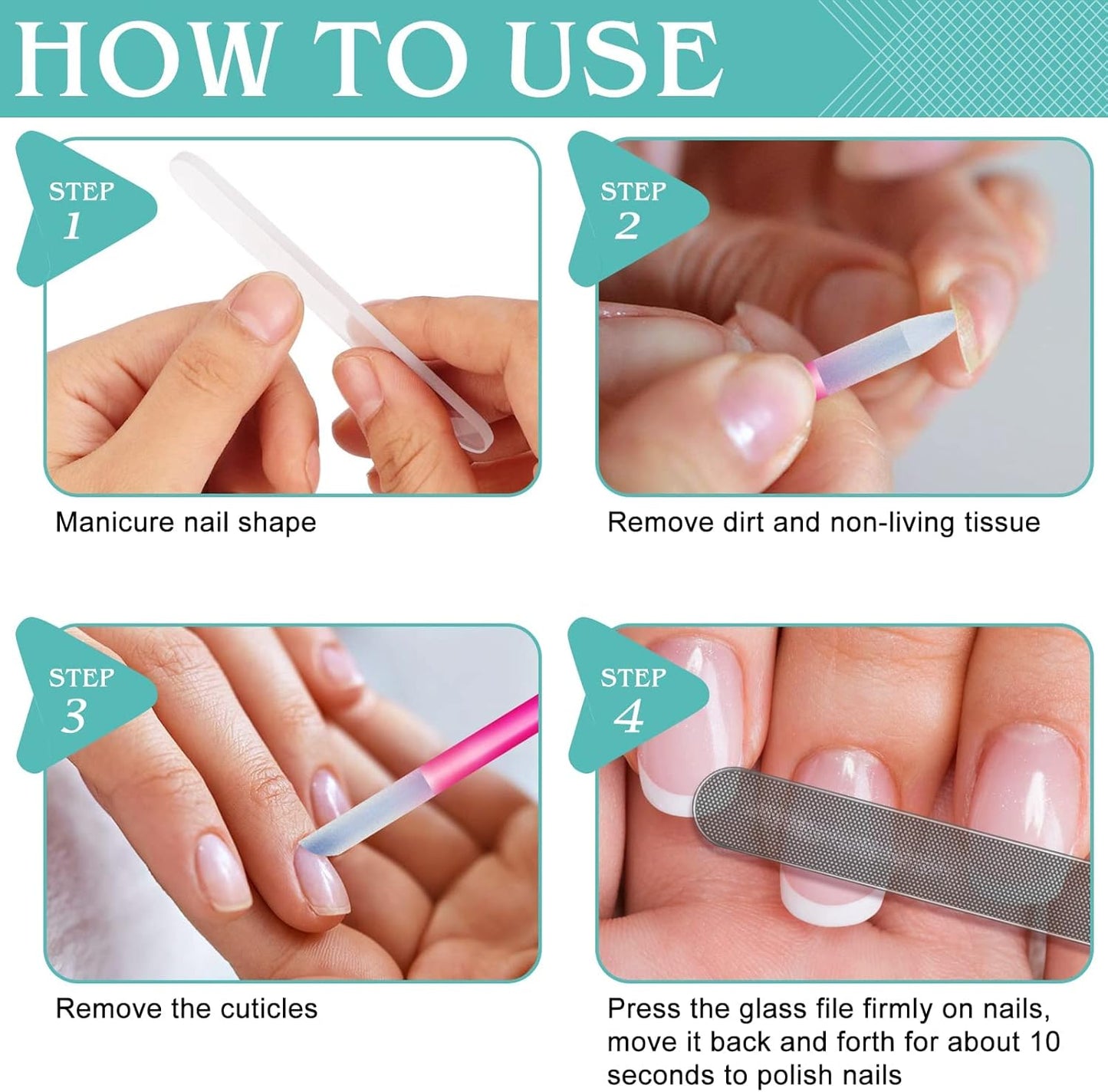 HOW TO USE

STEP 1

Manicure nail shape

STEP 2

Remove dirt and non-living tissue

STEP 3

Remove the cuticles

STEP 4

Press the glass file firmly on nails, move it back and forth for about 10 seconds to polish nails