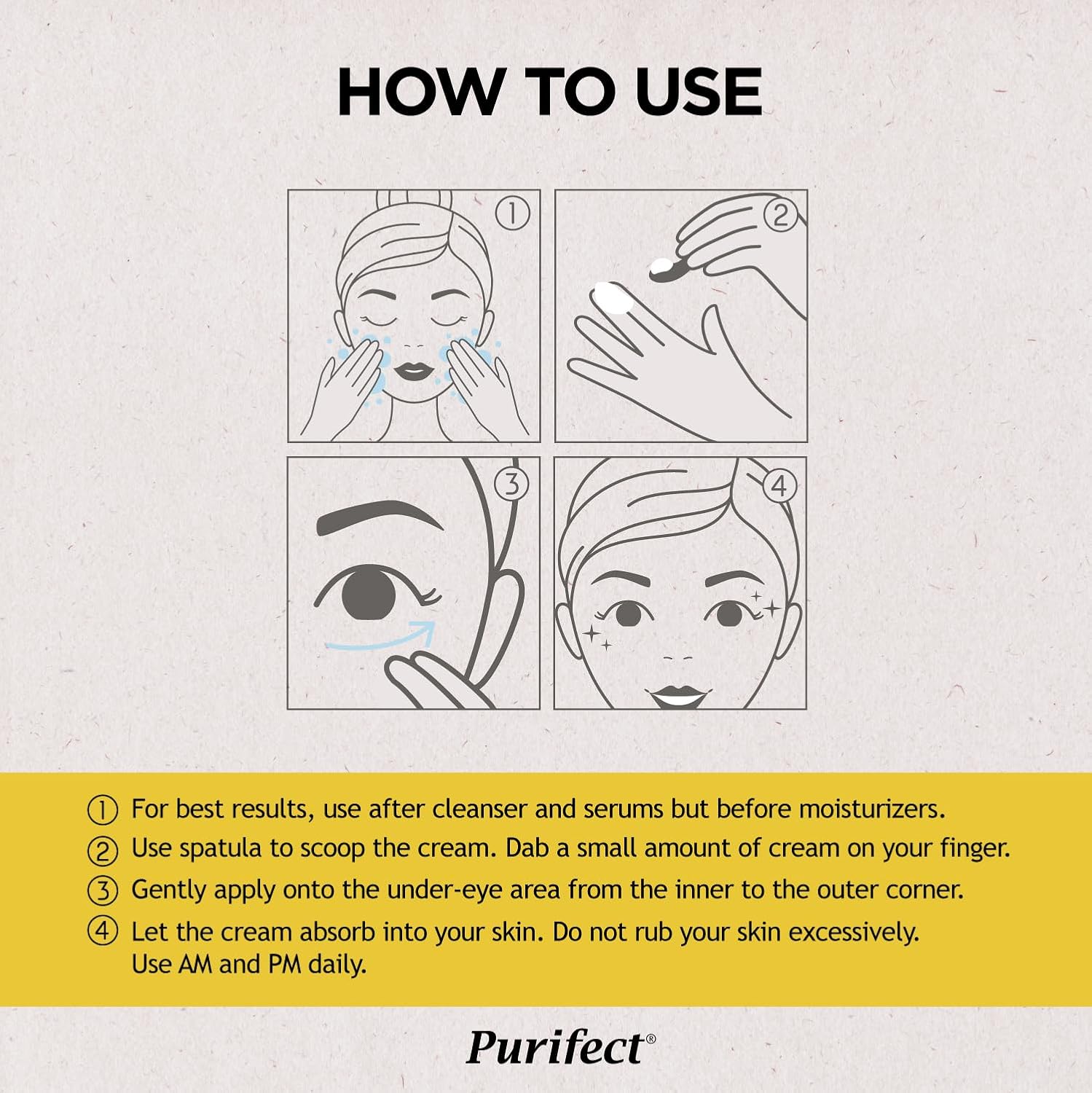 HOW TO USE

①

②

③

④

① For best results, use after cleanser and serums but before moisturizers.

② Use spatula to scoop the cream. Dab a small amount of cream on your finger.

③ Gently apply onto the under-eye area from the inner to the outer corner.

④ Let the cream absorb into your skin. Do not rub your skin excessively. Use AM and PM daily.

Purifect®