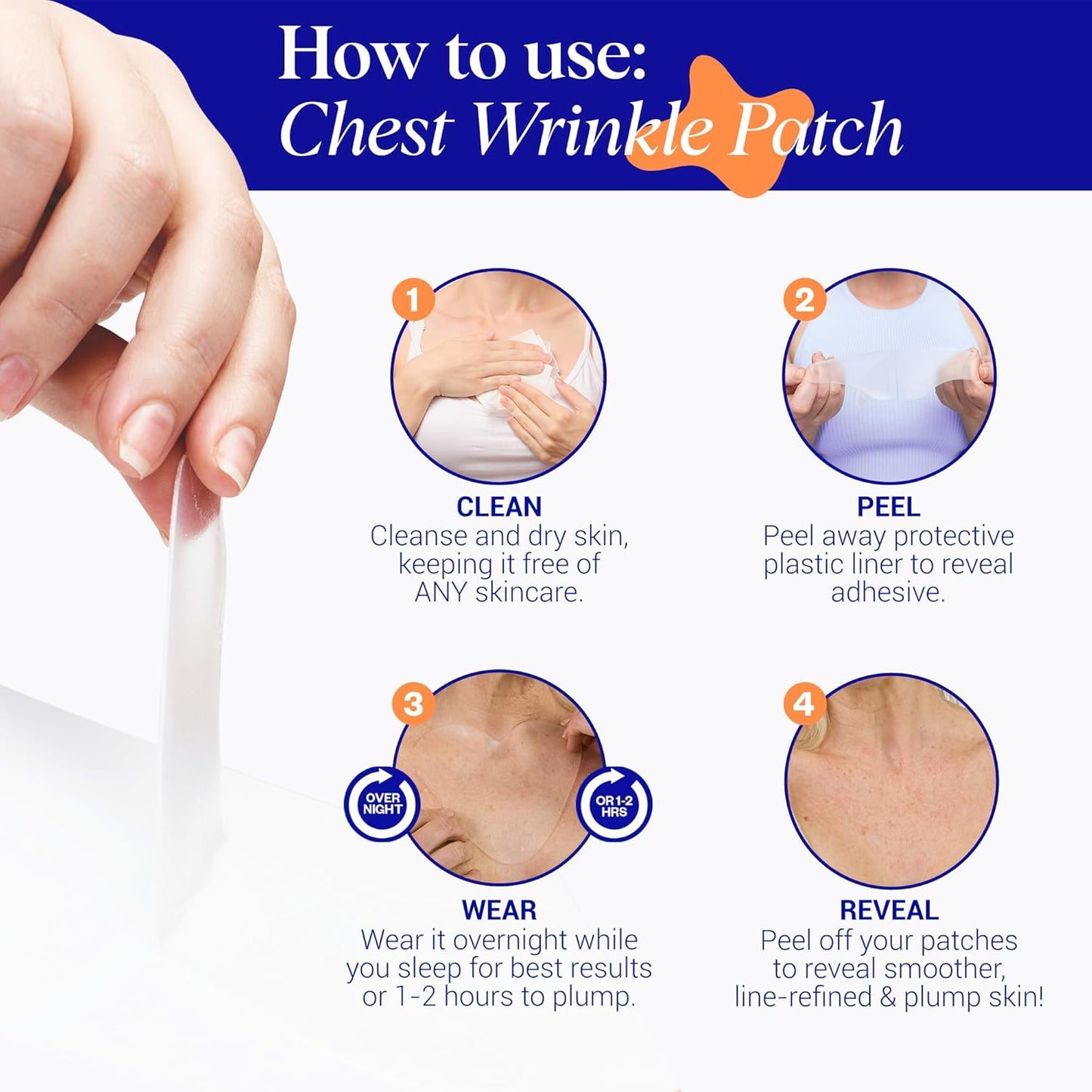 How to use:
Chest Wrinkle Patch

1
CLEAN
Cleanse and dry skin, keeping it free of ANY skincare.

2
PEEL
Peel away protective plastic liner to reveal adhesive.

3
OVER NIGHT
OR 1-2 HRS
WEAR
Wear it overnight while you sleep for best results or 1-2 hours to plump.

4
REVEAL
Peel off your patches to reveal smoother, line-refined & plump skin!