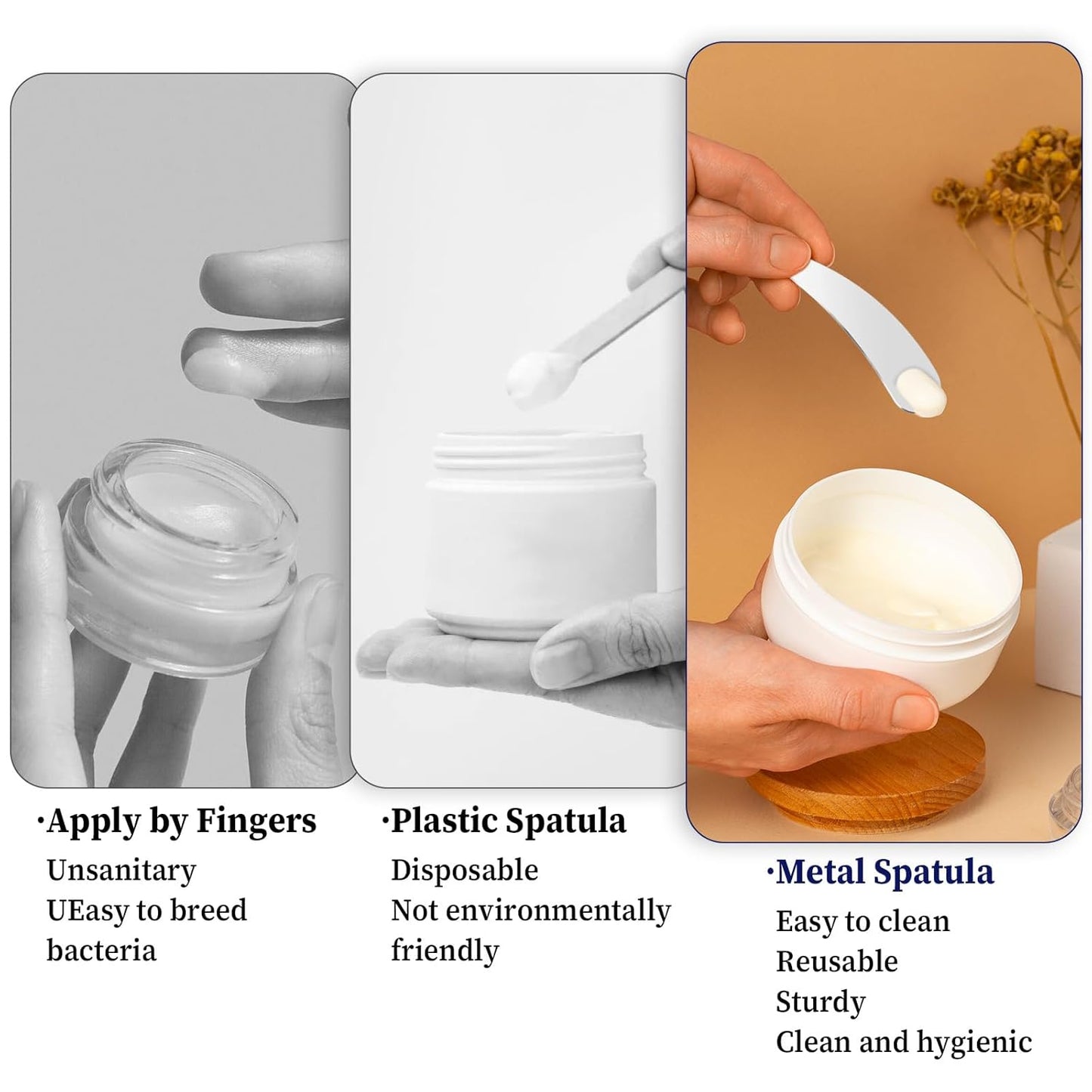 ·Apply by Fingers
Unsanitary
UEasy to breed bacteria

·Plastic Spatula
Disposable
Not environmentally friendly

·Metal Spatula
Easy to clean
Reusable
Sturdy
Clean and hygienic