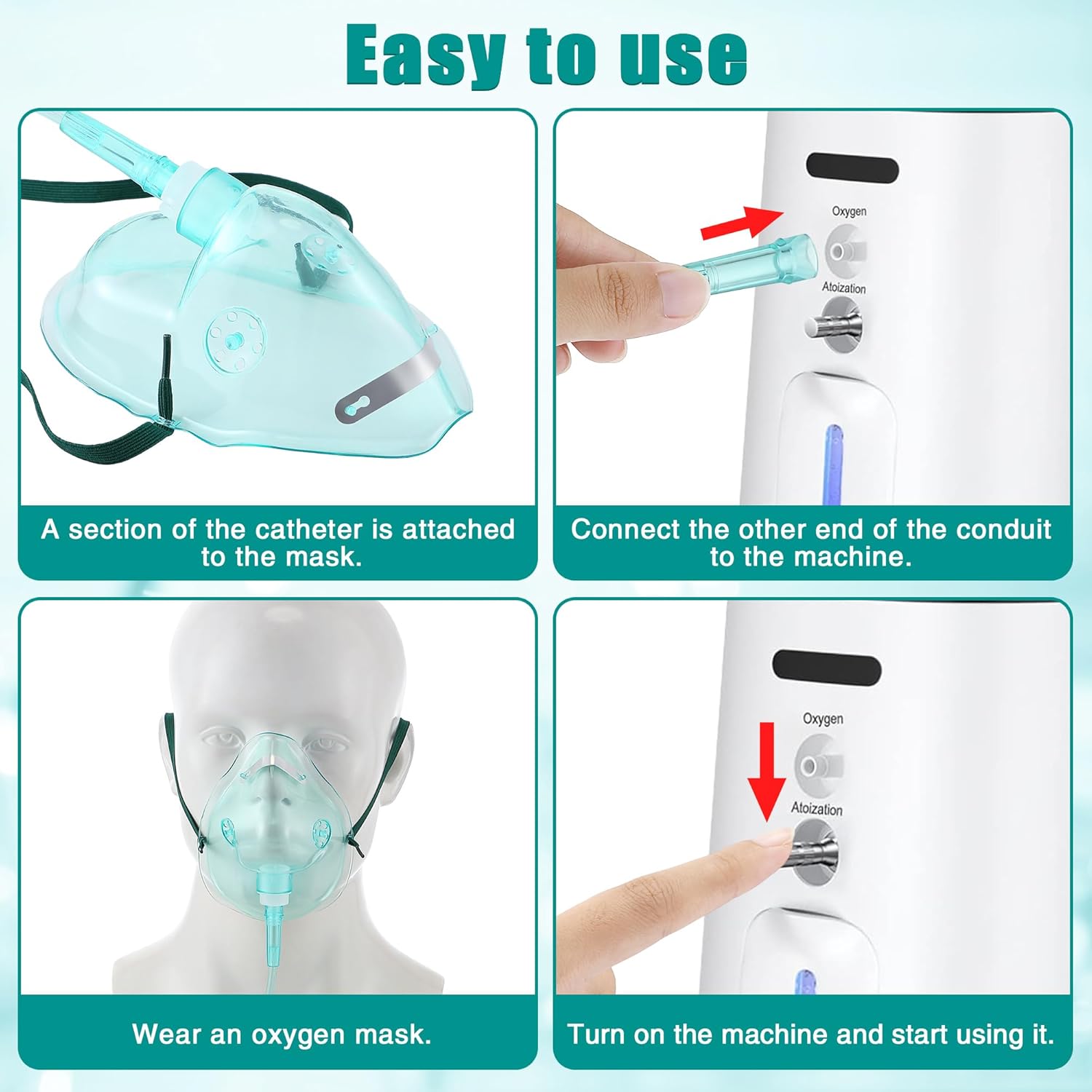 Easy to use

A section of the catheter is attached to the mask.

Oxygen

Atoization

Connect the other end of the conduit to the machine.

Wear an oxygen mask.

Oxygen

Atoization

Turn on the machine and start using it.