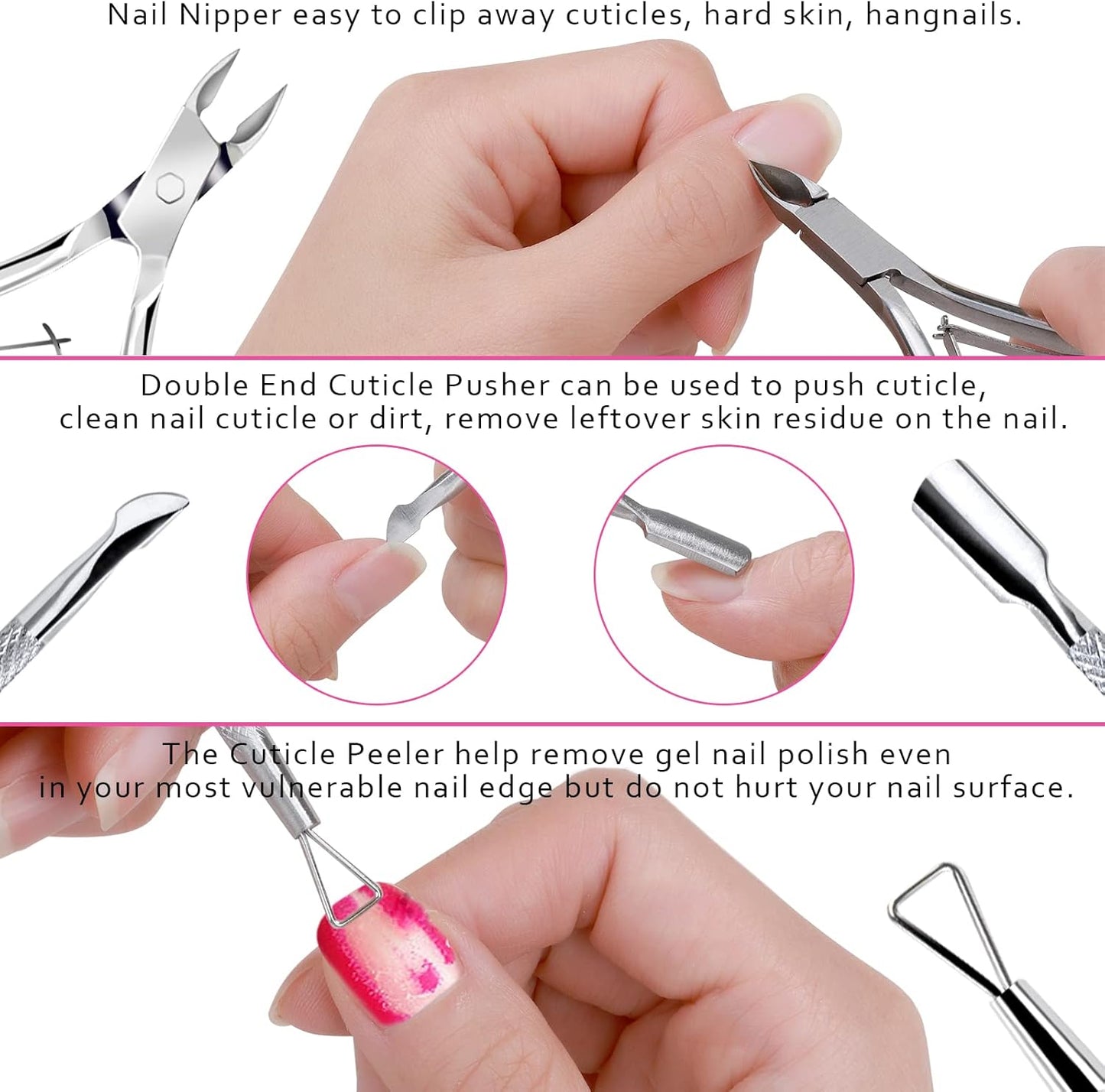 Nail Nipper easy to clip away cuticles, hard skin, hangnails.

Double End Cuticle Pusher can be used to push cuticle, clean nail cuticle or dirt, remove leftover skin residue on the nail.

The Cuticle Peeler help remove gel nail polish even in your most vulnerable nail edge but do not hurt your nail surface.