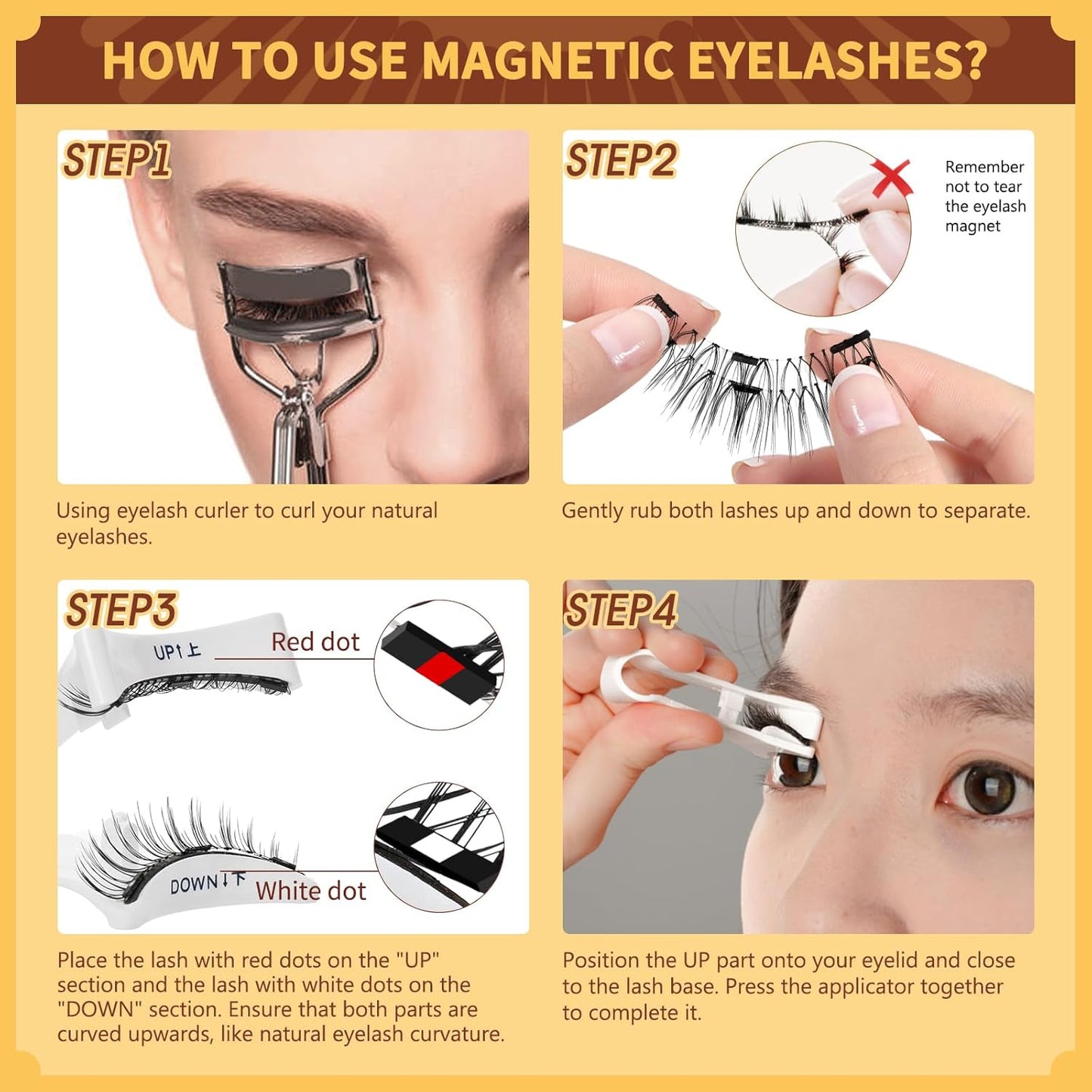 HOW TO USE MAGNETIC EYELASHES?

STEP1

Using eyelash curler to curl your natural eyelashes.

STEP2

Remember not to tear the eyelash magnet

Gently rub both lashes up and down to separate.

STEP3

UP↑上

Red dot

DOWN↓下

White dot

Place the lash with red dots on the "UP" section and the lash with white dots on the "DOWN" section. Ensure that both parts are curved upwards, like natural eyelash curvature.

STEP4

Position the UP part onto your eyelid and close to the lash base. Press the applicator together to complete it.