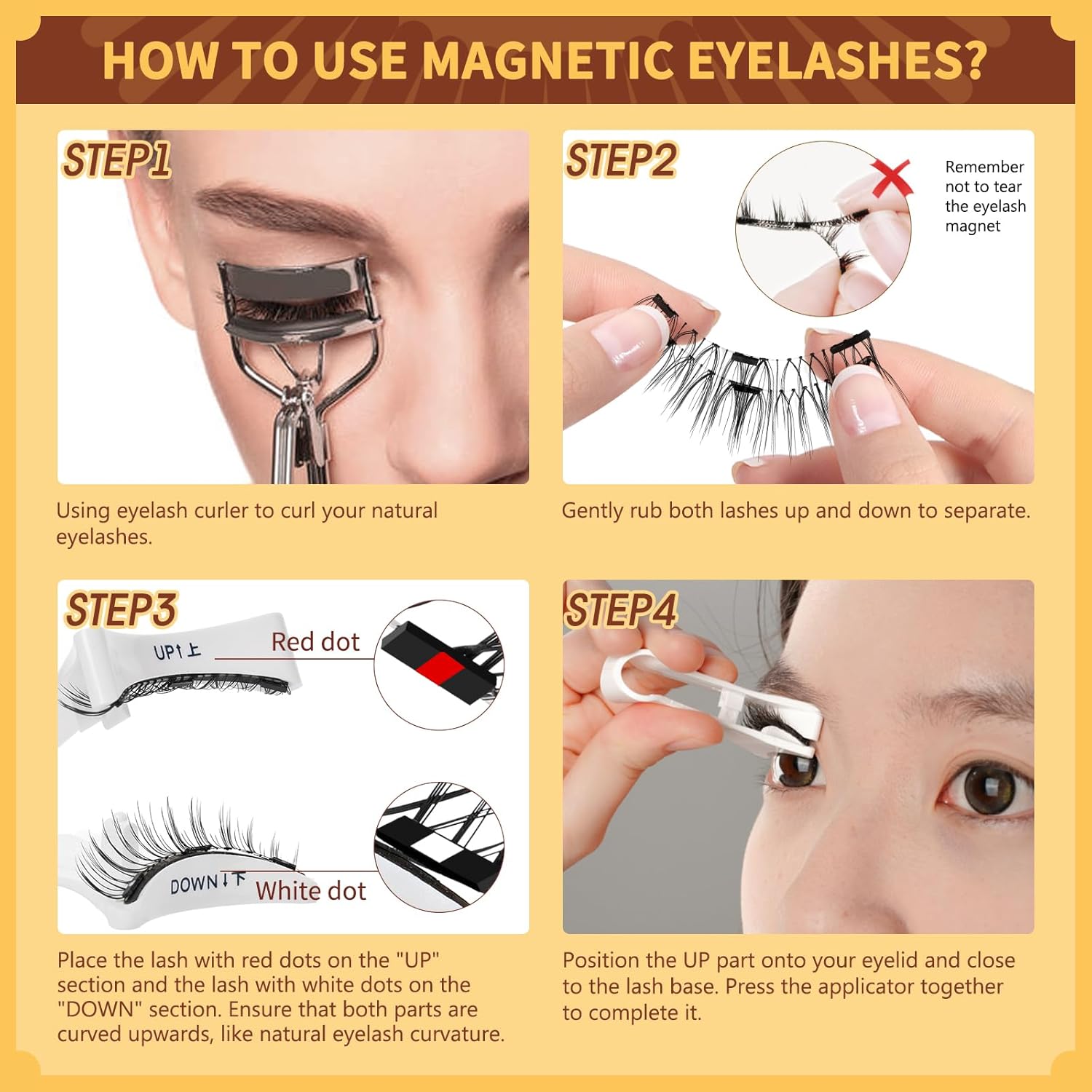 HOW TO USE MAGNETIC EYELASHES?

STEP1

Using eyelash curler to curl your natural eyelashes.

STEP2

Remember not to tear the eyelash magnet

Gently rub both lashes up and down to separate.

STEP3

UP↑上

Red dot

DOWN↓下

White dot

Place the lash with red dots on the "UP" section and the lash with white dots on the "DOWN" section. Ensure that both parts are curved upwards, like natural eyelash curvature.

STEP4

Position the UP part onto your eyelid and close to the lash base. Press the applicator together to complete it.