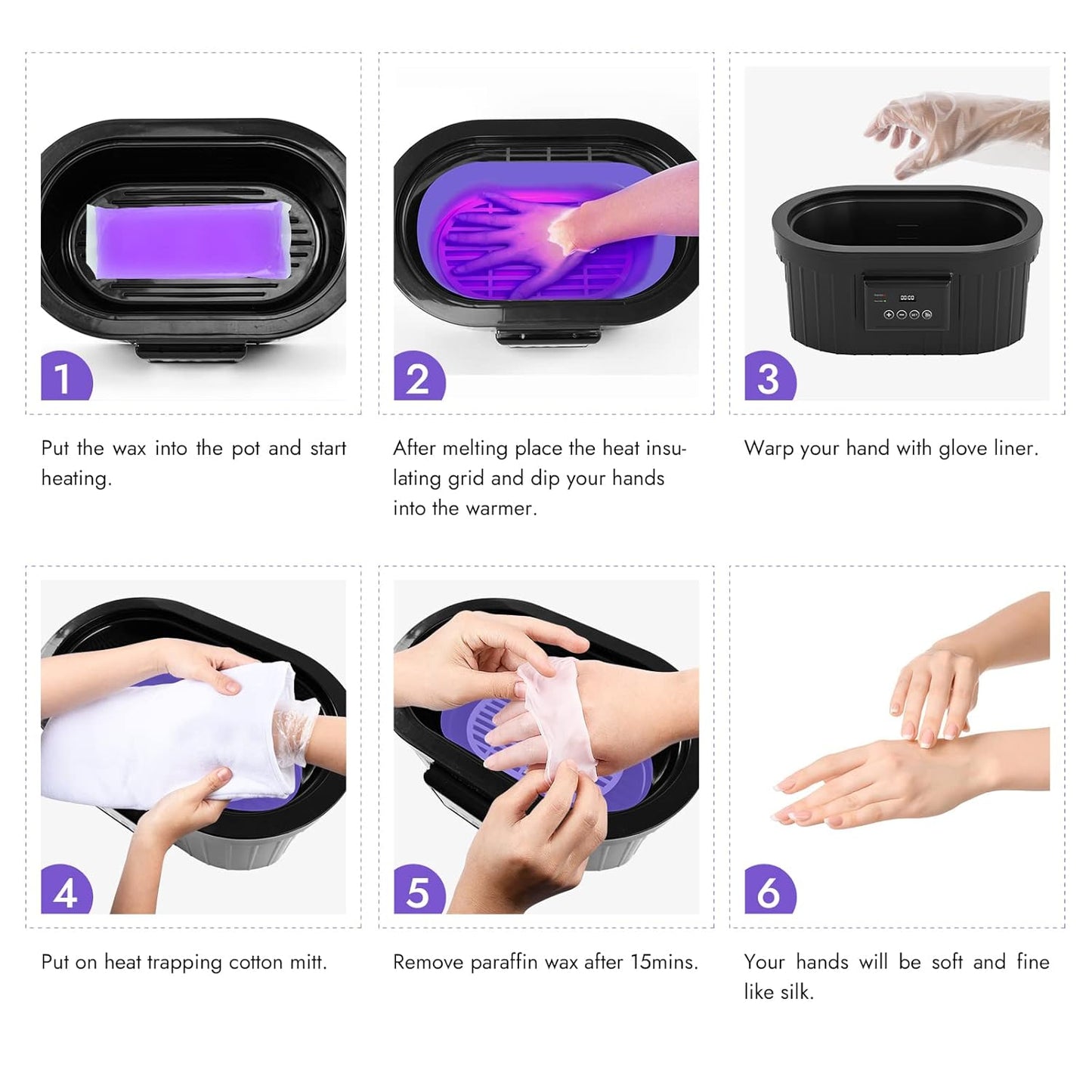 1

Put the wax into the pot and start heating.

2

After melting place the heat insulating grid and dip your hands into the warmer.

3

Warp your hand with glove liner.

4

Put on heat trapping cotton mitt.

5

Remove paraffin wax after 15mins.

6

Your hands will be soft and fine like silk.