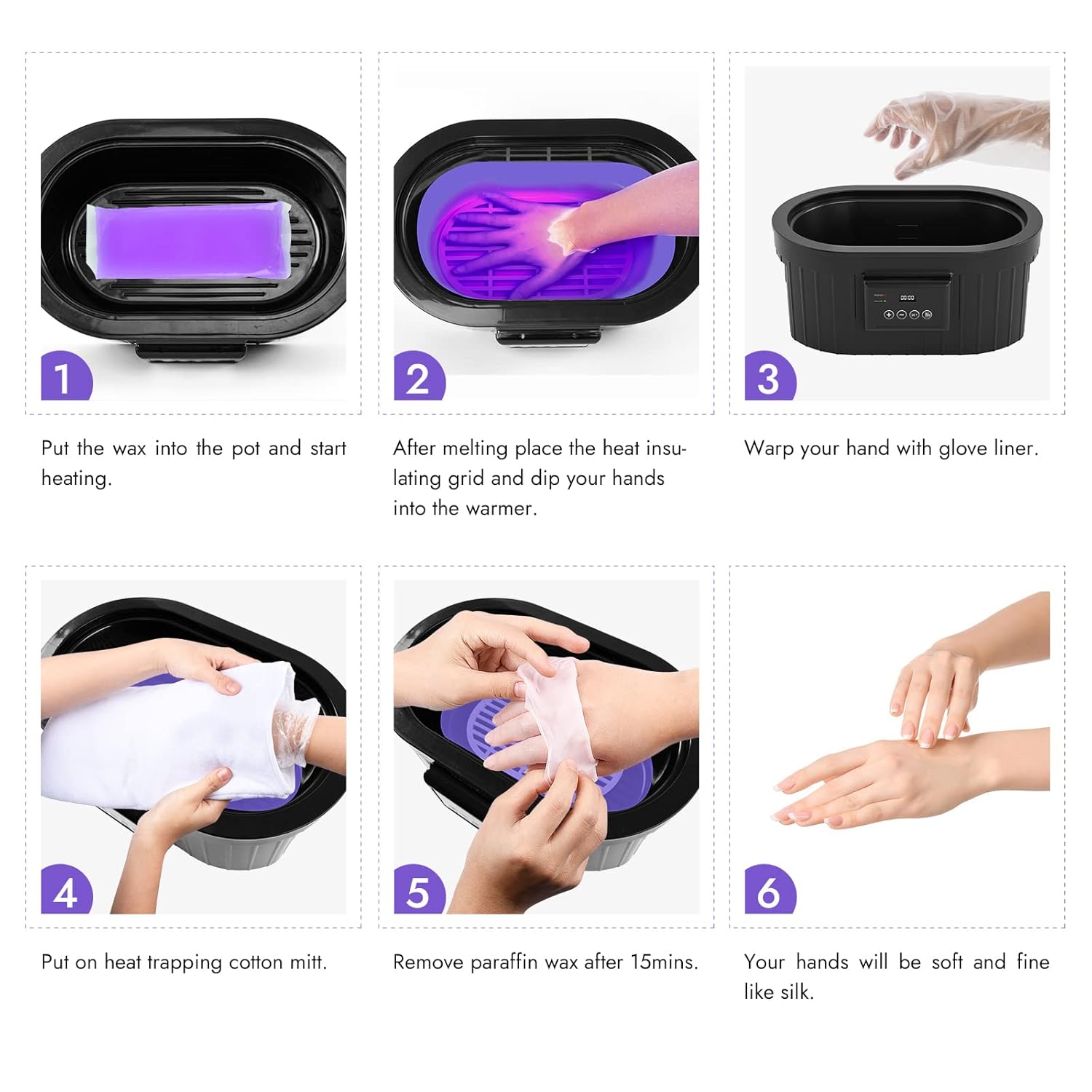 1

Put the wax into the pot and start heating.

2

After melting place the heat insulating grid and dip your hands into the warmer.

3

Warp your hand with glove liner.

4

Put on heat trapping cotton mitt.

5

Remove paraffin wax after 15mins.

6

Your hands will be soft and fine like silk.