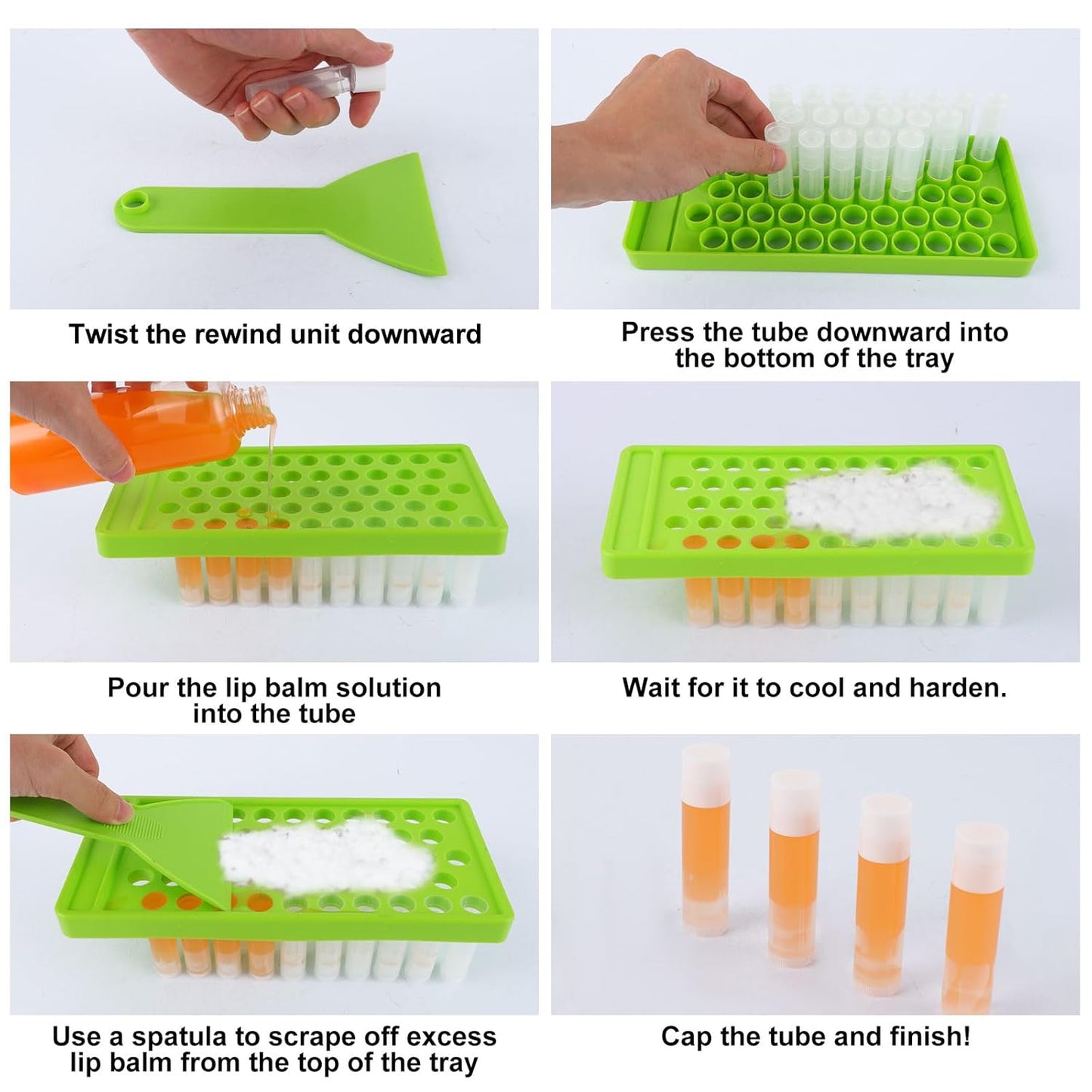 Twist the rewind unit downward

Press the tube downward into the bottom of the tray

Pour the lip balm solution into the tube

Wait for it to cool and harden.

Use a spatula to scrape off excess lip balm from the top of the tray

Cap the tube and finish!