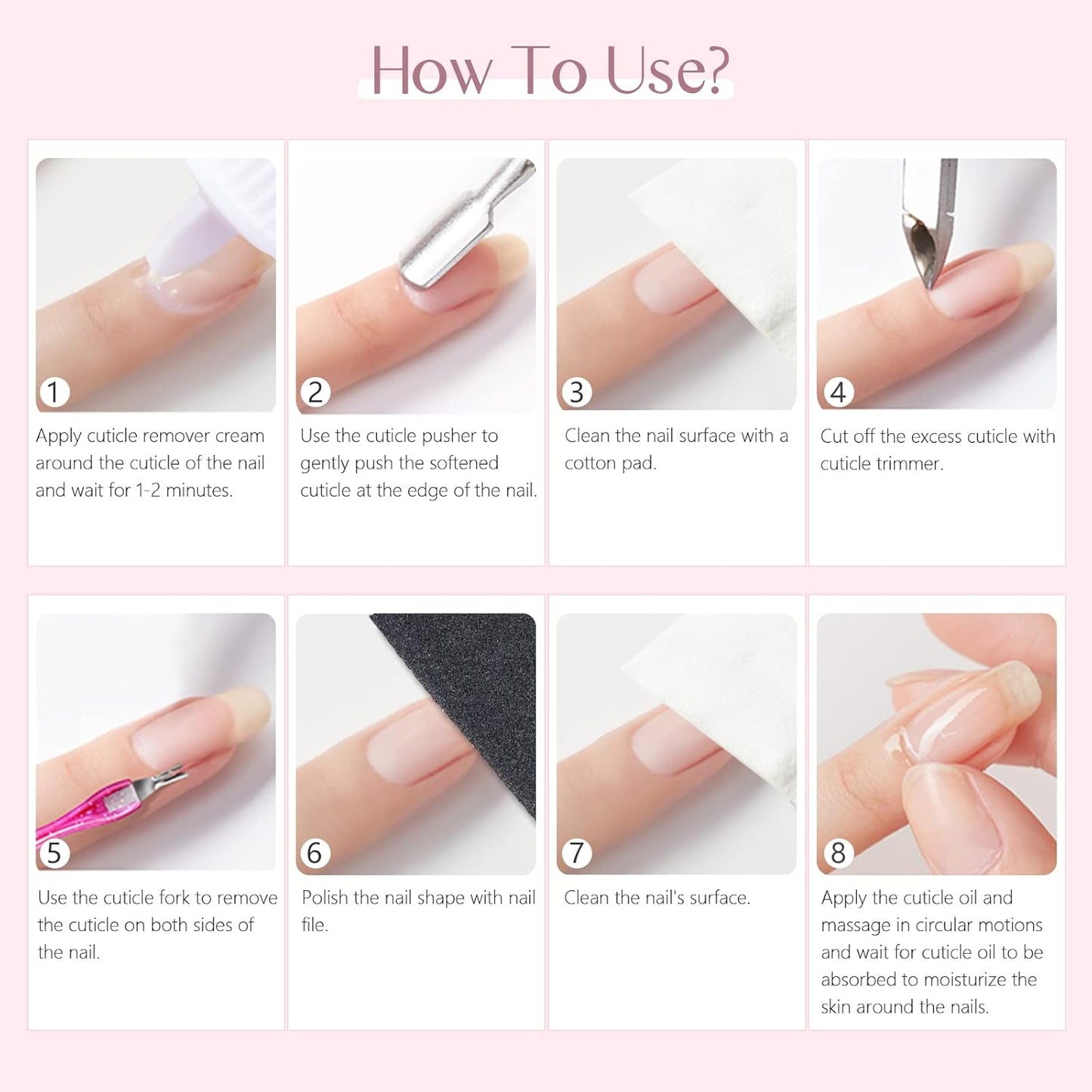 How To Use?

1
Apply cuticle remover cream around the cuticle of the nail and wait for 1-2 minutes.

2
Use the cuticle pusher to gently push the softened cuticle at the edge of the nail.

3
Clean the nail surface with a cotton pad.

4
Cut off the excess cuticle with cuticle trimmer.

5
Use the cuticle fork to remove the cuticle on both sides of the nail.

6
Polish the nail shape with nail file.

7
Clean the nail's surface.

8
Apply the cuticle oil and massage in circular motions and wait for cuticle oil to be absorbed to moisturize the skin around the nails.