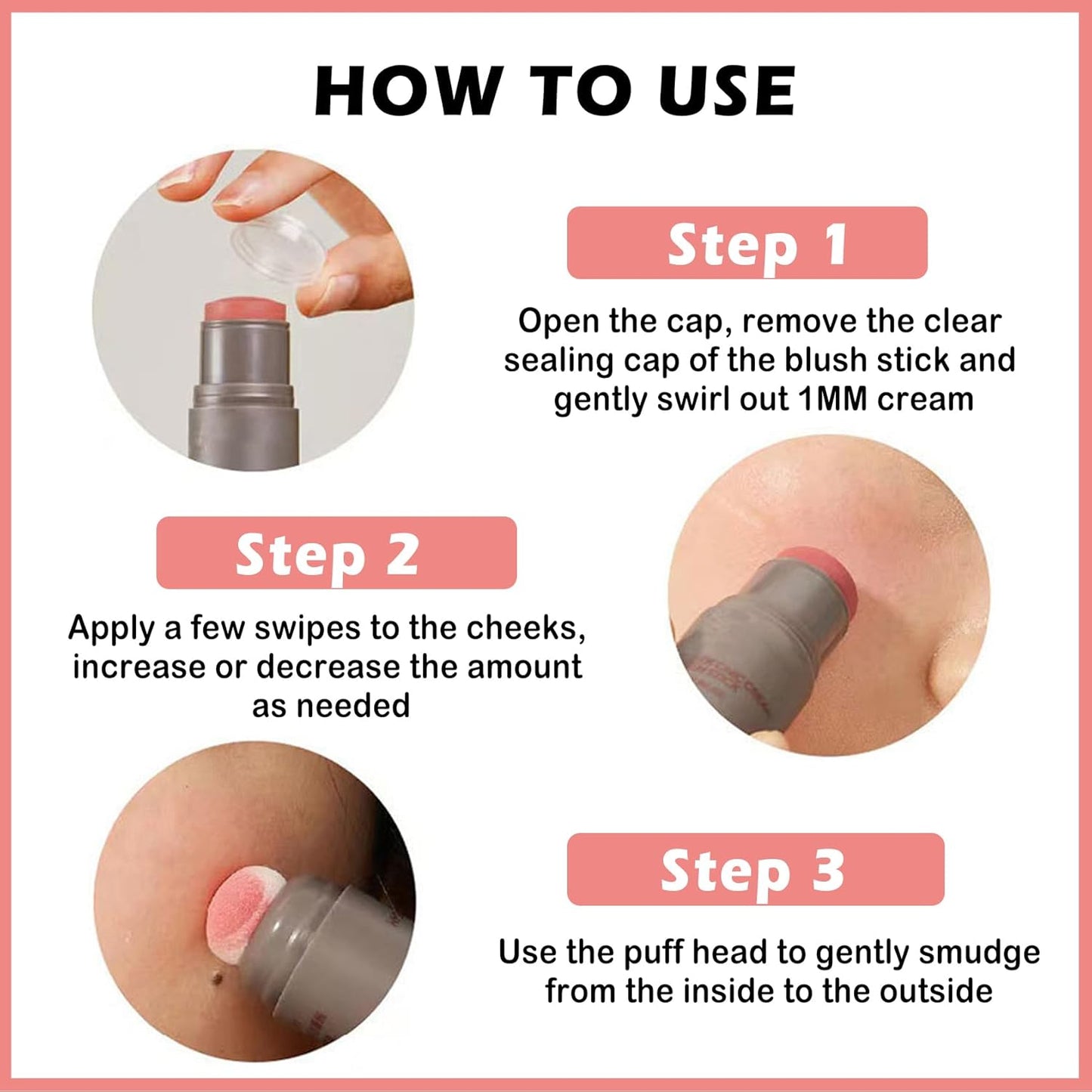 HOW TO USE

Step 1

Open the cap, remove the clear sealing cap of the blush stick and gently swirl out 1MM cream

Step 2

Apply a few swipes to the cheeks, increase or decrease the amount as needed

Step 3

Use the puff head to gently smudge from the inside to the outside