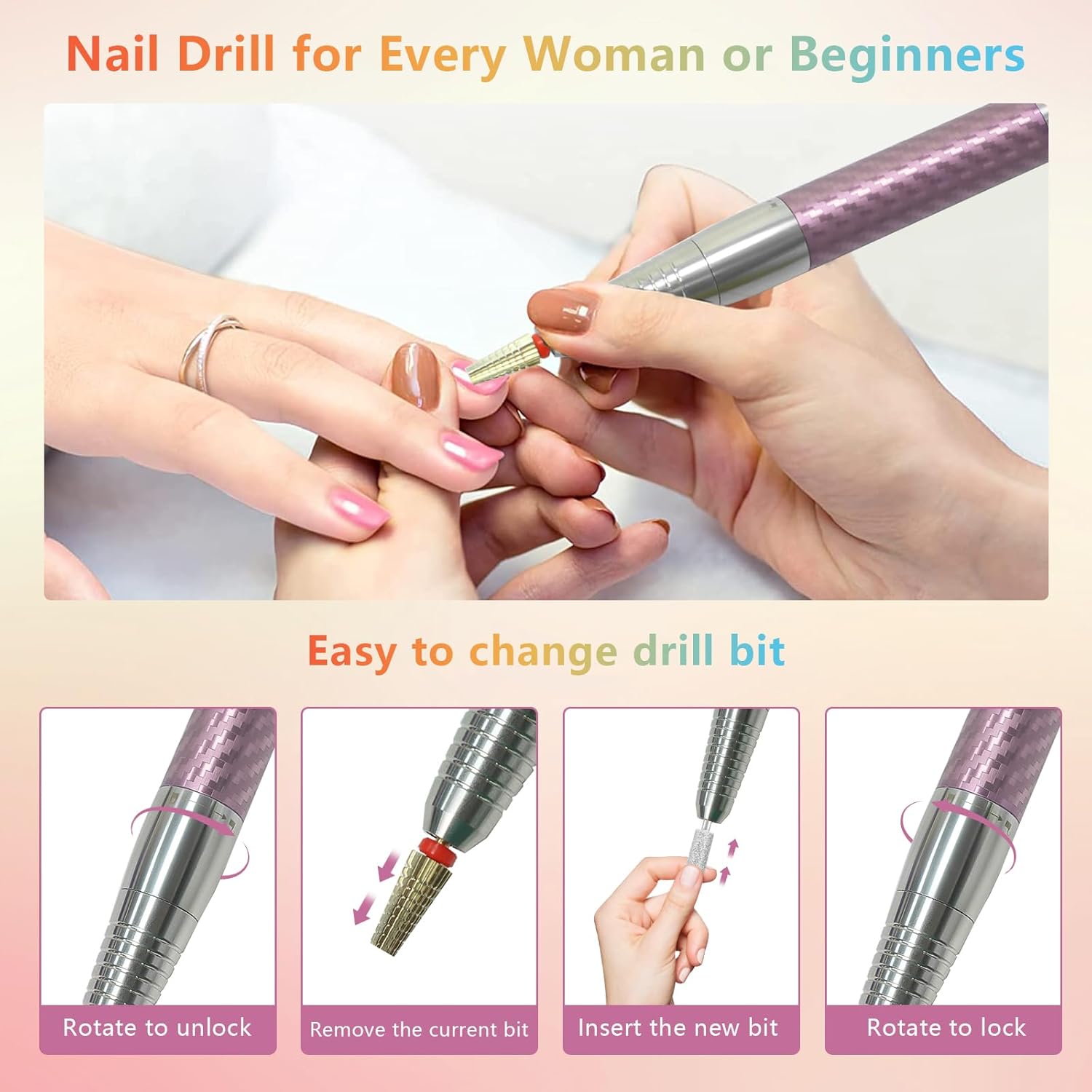 Nail Drill for Every Woman or Beginners

Easy to change drill bit

Rotate to unlock

Remove the current bit

Insert the new bit

Rotate to lock