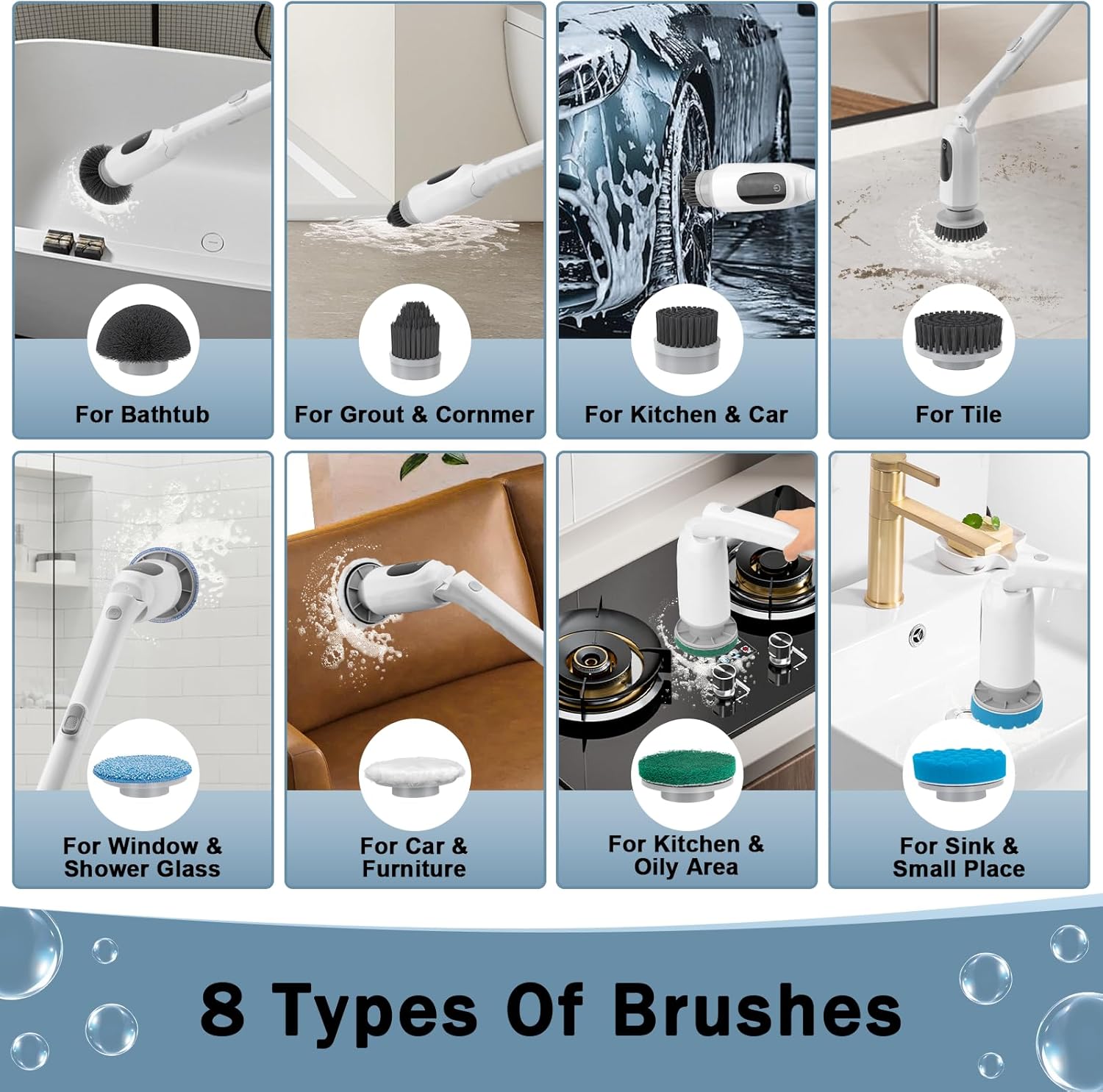 For Bathtub

For Grout & Cornmer

For Kitchen & Car

For Tile

For Window & Shower Glass

For Car & Furniture

For Kitchen & Oily Area

For Sink & Small Place

8 Types Of Brushes