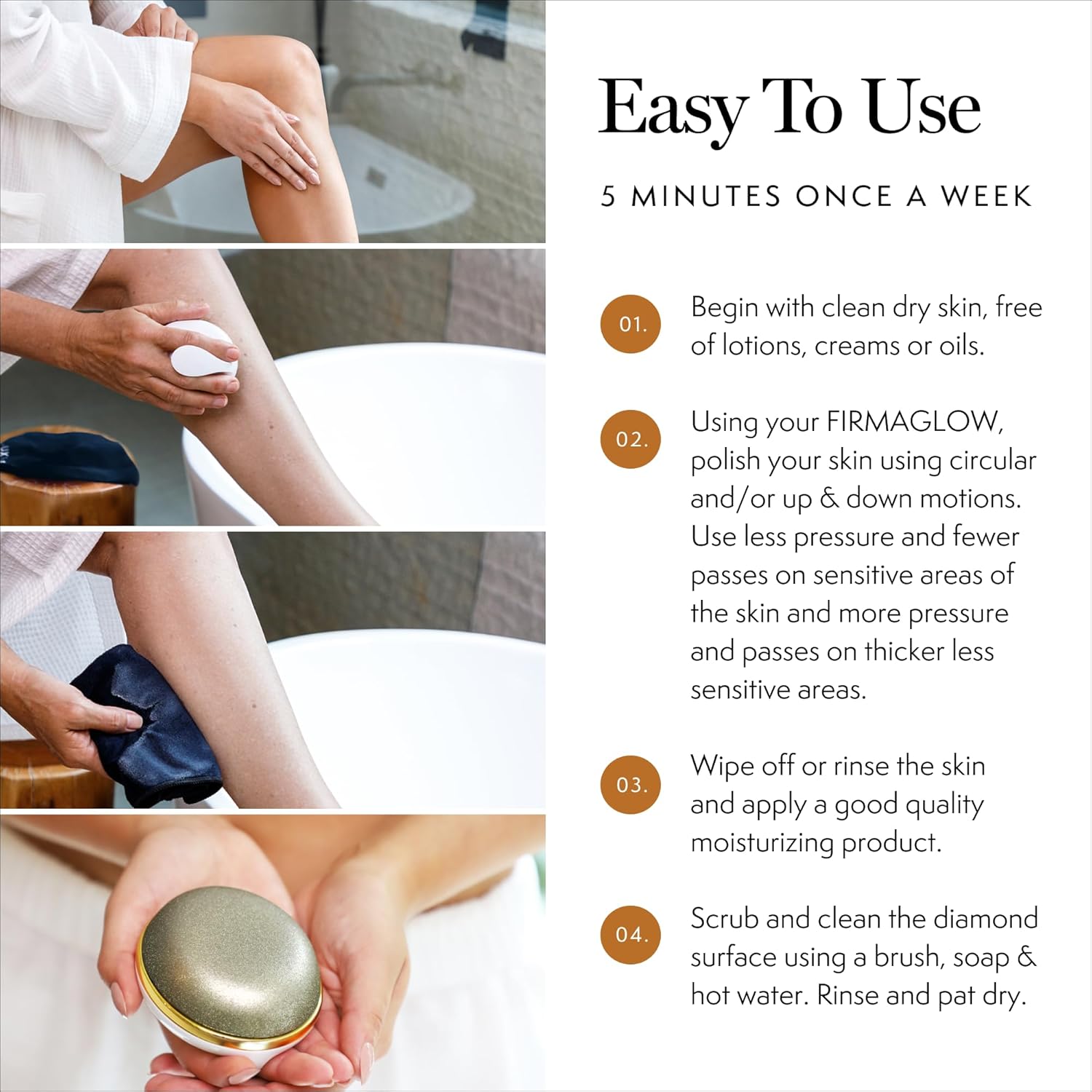 Easy To Use

5 MINUTES ONCE A WEEK

01.

Begin with clean dry skin, free of lotions, creams or oils.

02.

Using your FIRMAGLOW, polish your skin using circular and/or up & down motions. Use less pressure and fewer passes on sensitive areas of the skin and more pressure and passes on thicker less sensitive areas.

03.

Wipe off or rinse the skin and apply a good quality moisturizing product.

04.

Scrub and clean the diamond surface using a brush, soap & hot water. Rinse and pat dry.