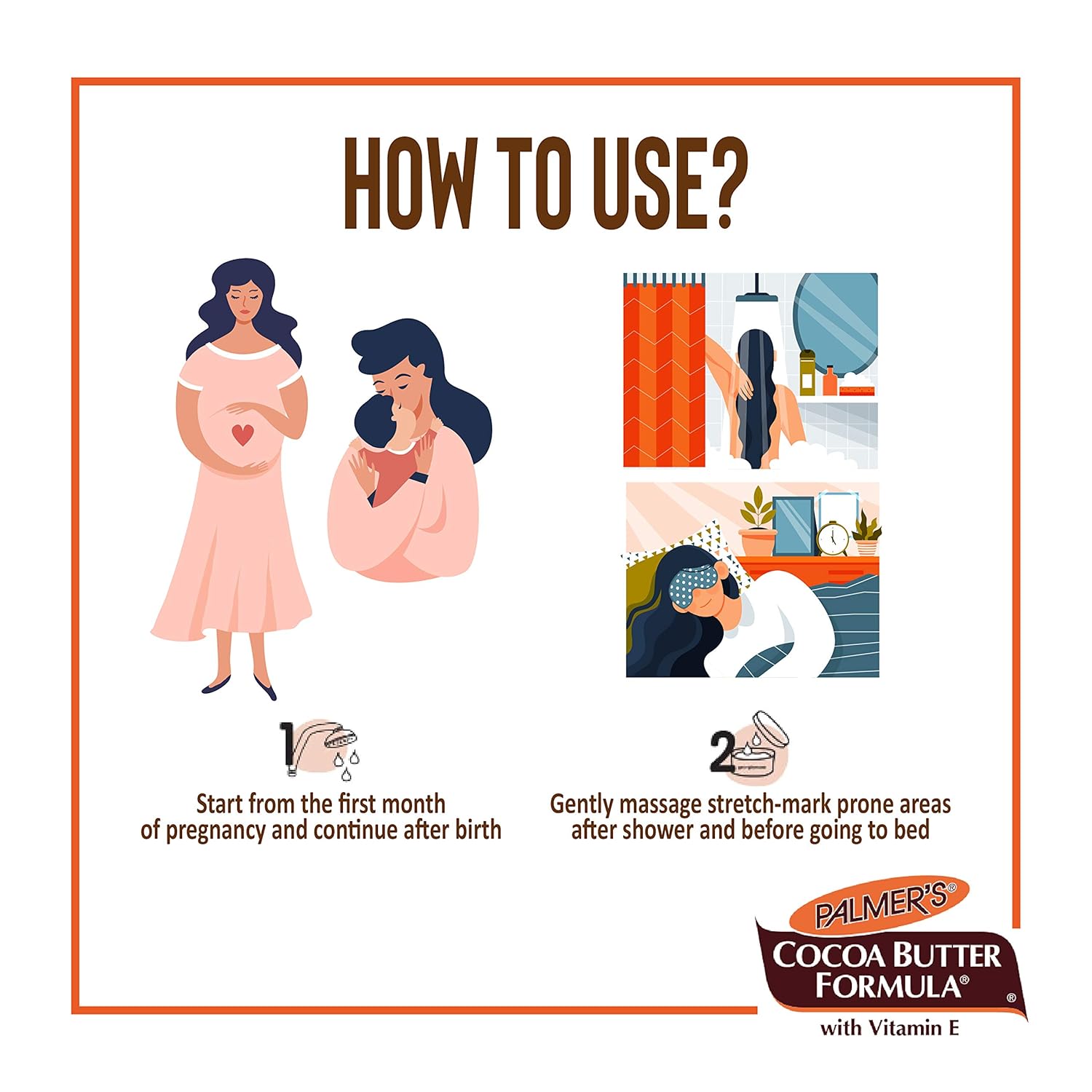 HOW TO USE?

1

Start from the first month of pregnancy and continue after birth

2

Gently massage stretch-mark prone areas after shower and before going to bed

PALMER'S®
COCOA BUTTER FORMULA®
®
with Vitamin E