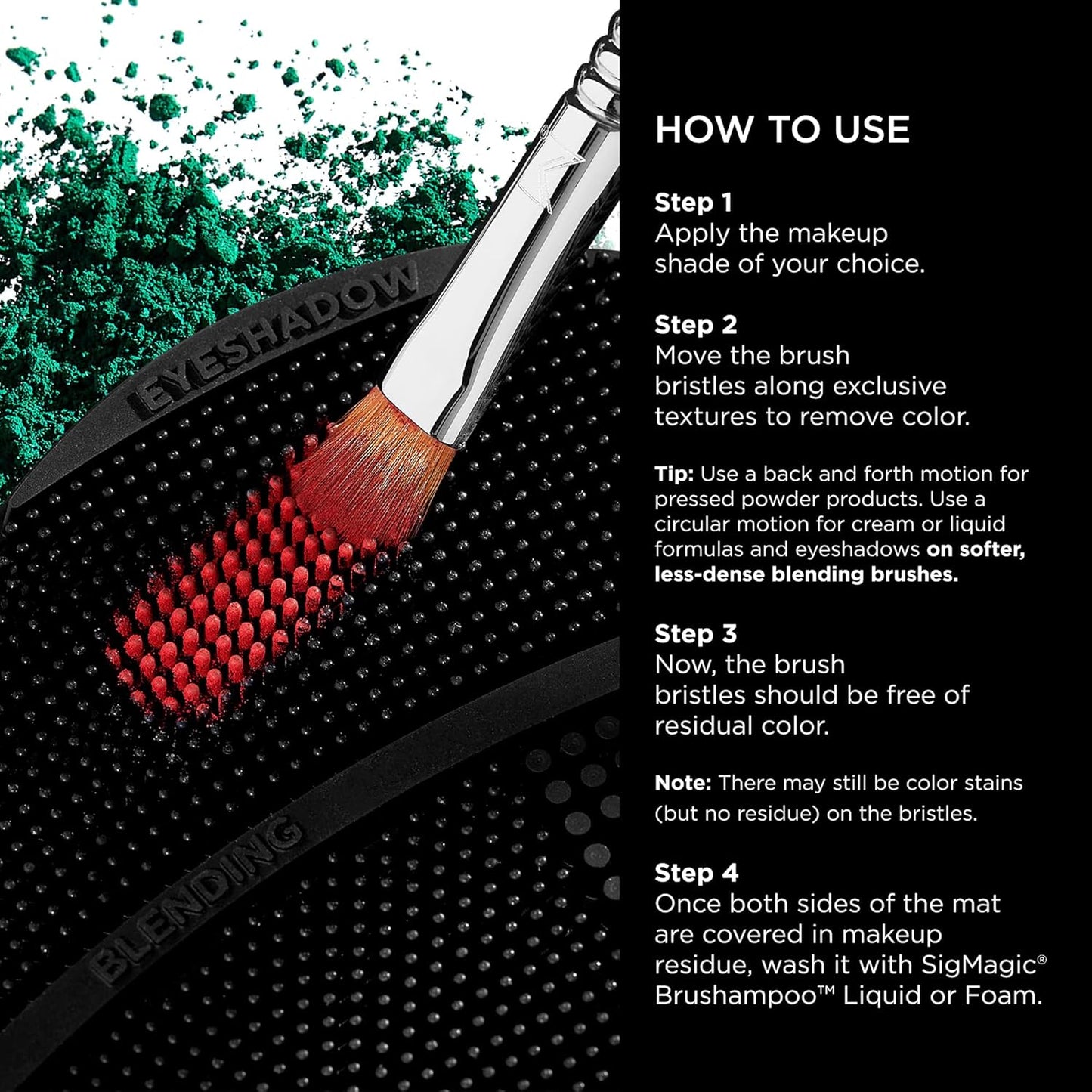 EYESHADOW

BLENDING

HOW TO USE

Step 1
Apply the makeup shade of your choice.

Step 2
Move the brush bristles along exclusive textures to remove color.

Tip: Use a back and forth motion for pressed powder products. Use a circular motion for cream or liquid formulas and eyeshadows on softer, less-dense blending brushes.

Step 3
Now, the brush bristles should be free of residual color.

Note: There may still be color stains (but no residue) on the bristles.

Step 4
Once both sides of the mat are covered in makeup residue, wash it with SigMagic® Brushampoo™ Liquid or Foam.