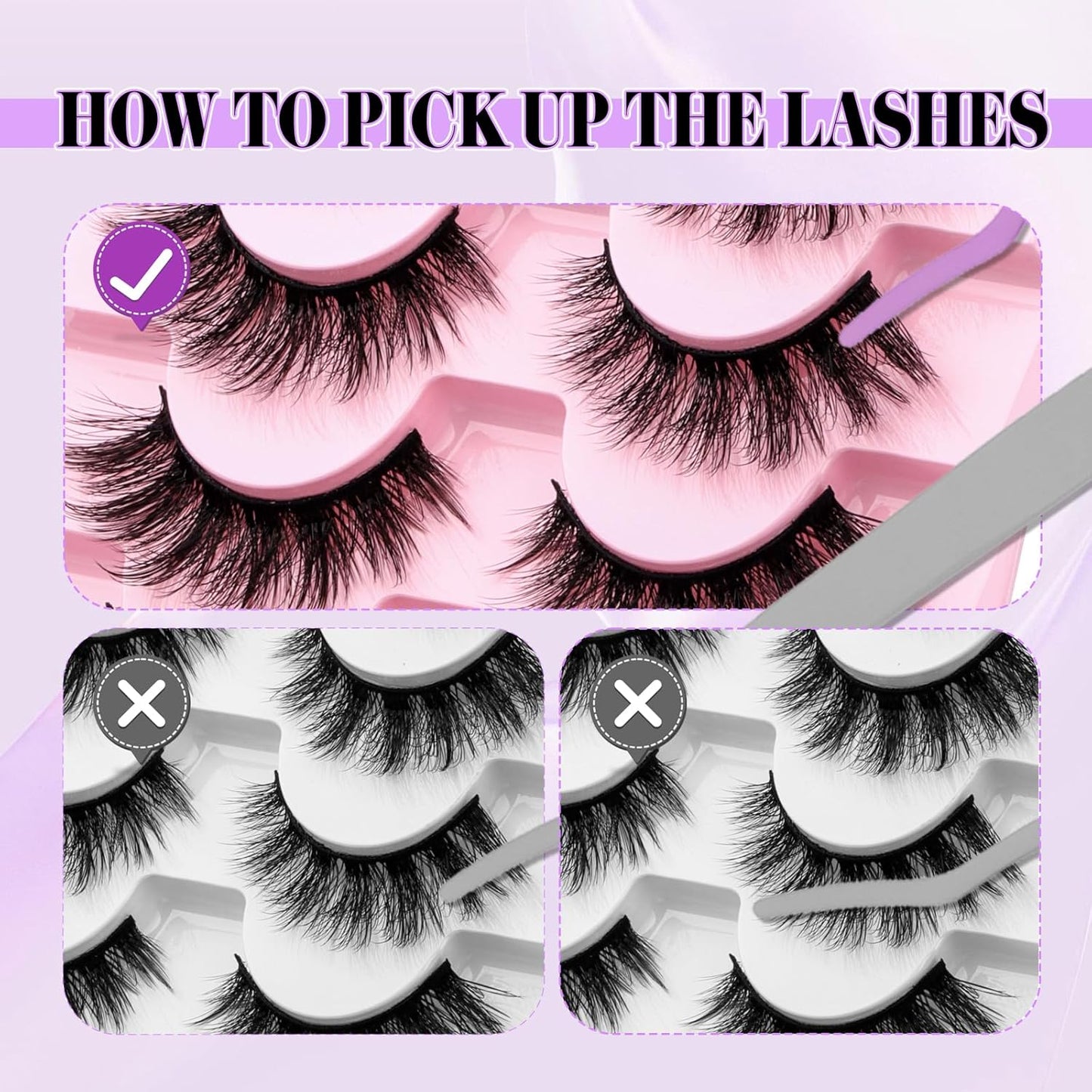 HOW TO PICK UP THE LASHES