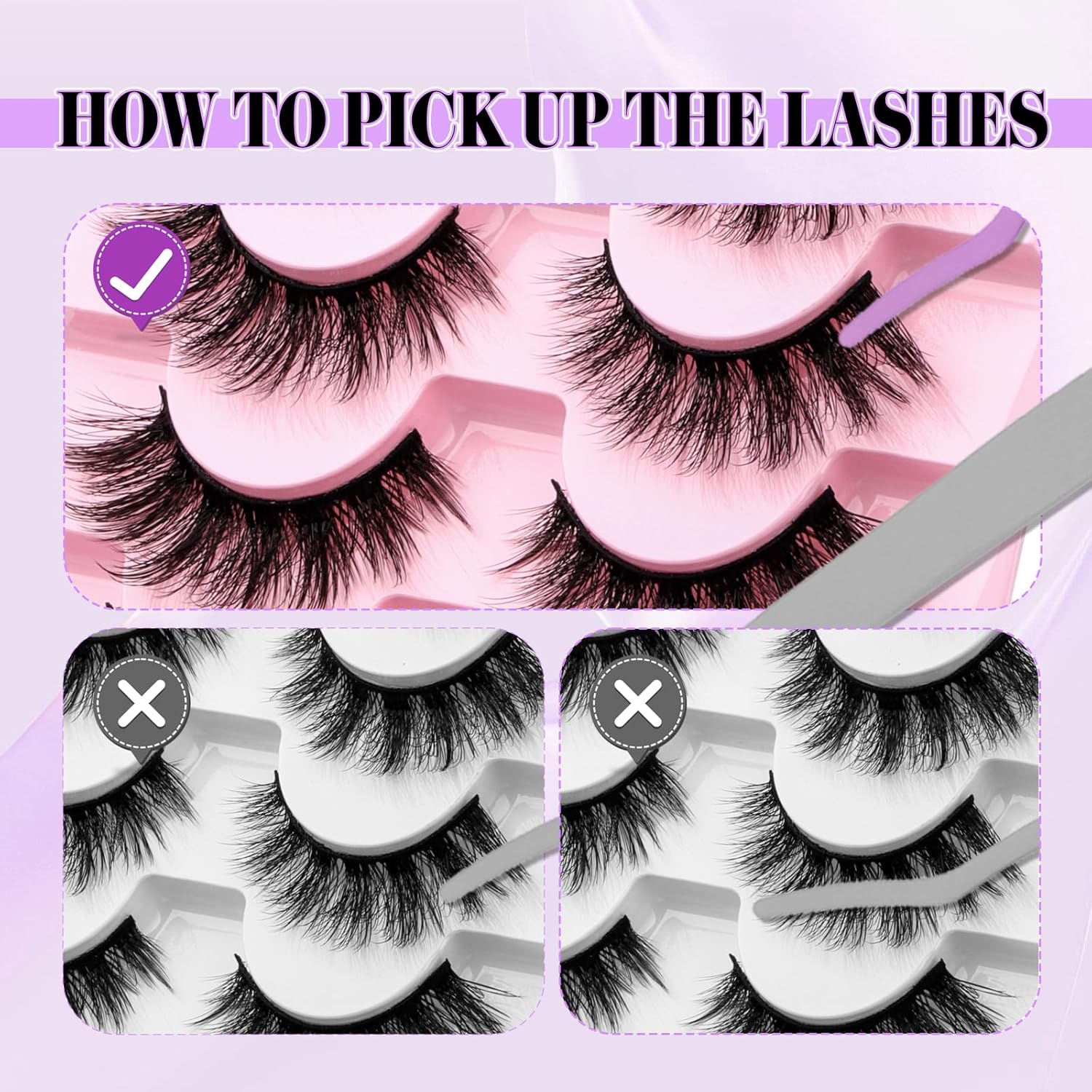 HOW TO PICK UP THE LASHES