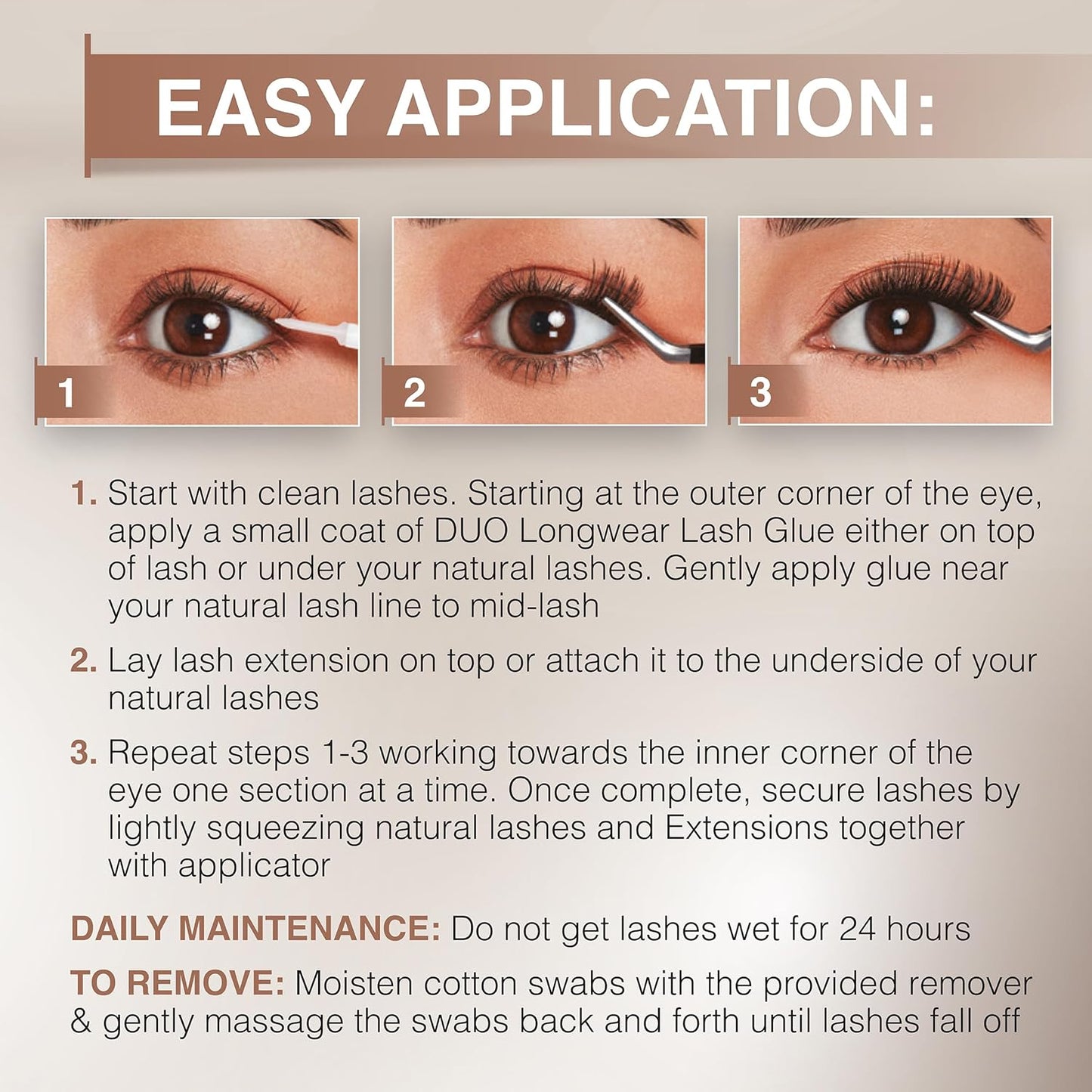 EASY APPLICATION:

1

2

3

1. Start with clean lashes. Starting at the outer corner of the eye, apply a small coat of DUO Longwear Lash Glue either on top of lash or under your natural lashes. Gently apply glue near your natural lash line to mid-lash

2. Lay lash extension on top or attach it to the underside of your natural lashes

3. Repeat steps 1-3 working towards the inner corner of the eye one section at a time. Once complete, secure lashes by lightly squeezing natural lashes and Extensions together with applicator

DAILY MAINTENANCE: Do not get lashes wet for 24 hours

TO REMOVE: Moisten cotton swabs with the provided remover & gently massage the swabs back and forth until lashes fall off